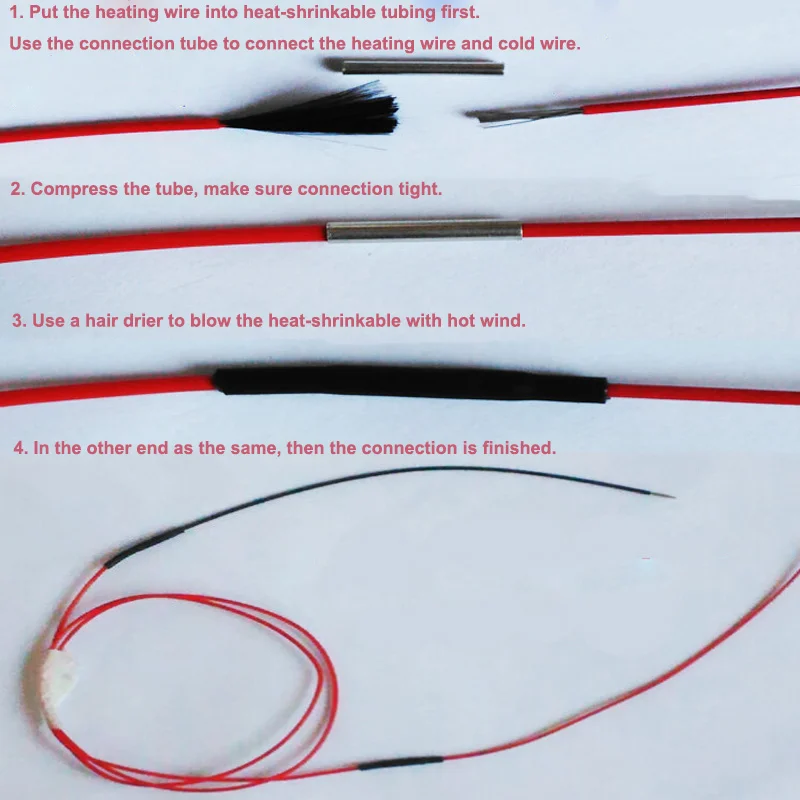 1. Put the heating wire into heat-shrinkable tubing first.
Use the connection tube to connect the heating wire and cold wire.

2. Compress the tube, make sure connection tight.

3. Use a hair drier to blow the heat-shrinkable with hot wind.

4. In the other end as the same, then the connection is finished.