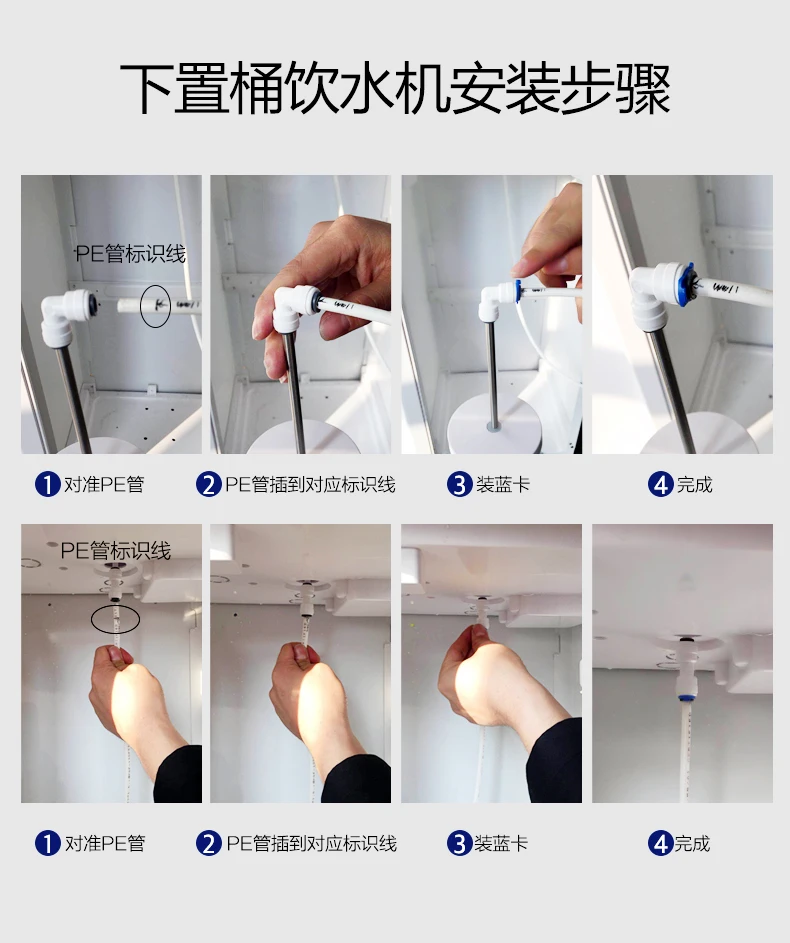 下置桶饮水机安装步骤

PE管标识线

1 对准PE管

2 PE管插到对应标识线

3 装蓝卡

4 完成

PE管标识线

1 对准PE管

2 PE管插到对应标识线

3 装蓝卡

4 完成