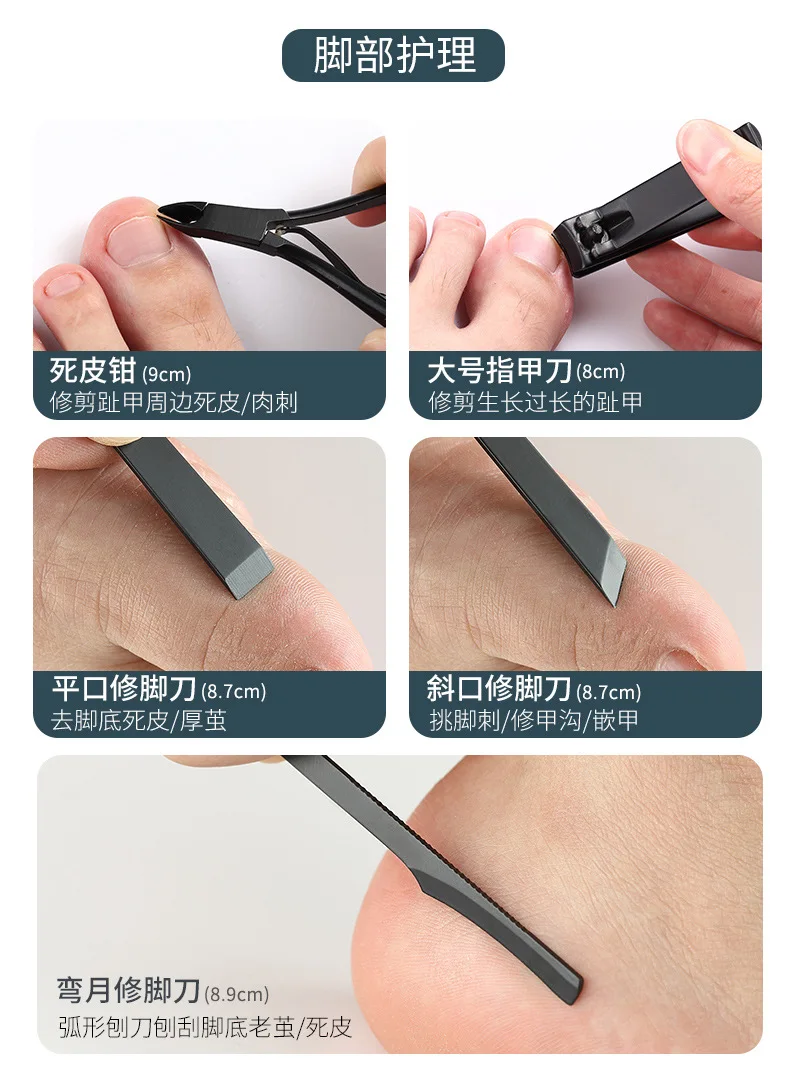 脚部护理

死皮钳 (9cm)
修剪趾甲周边死皮/肉刺

大号指甲刀 (8cm)
修剪生长过长的趾甲

平口修脚刀 (8.7cm)
去脚底死皮/厚茧

斜口修脚刀 (8.7cm)
挑脚刺/修甲沟/嵌甲

弯月修脚刀 (8.9cm)
弧形刨刀刨刮脚底老茧/死皮