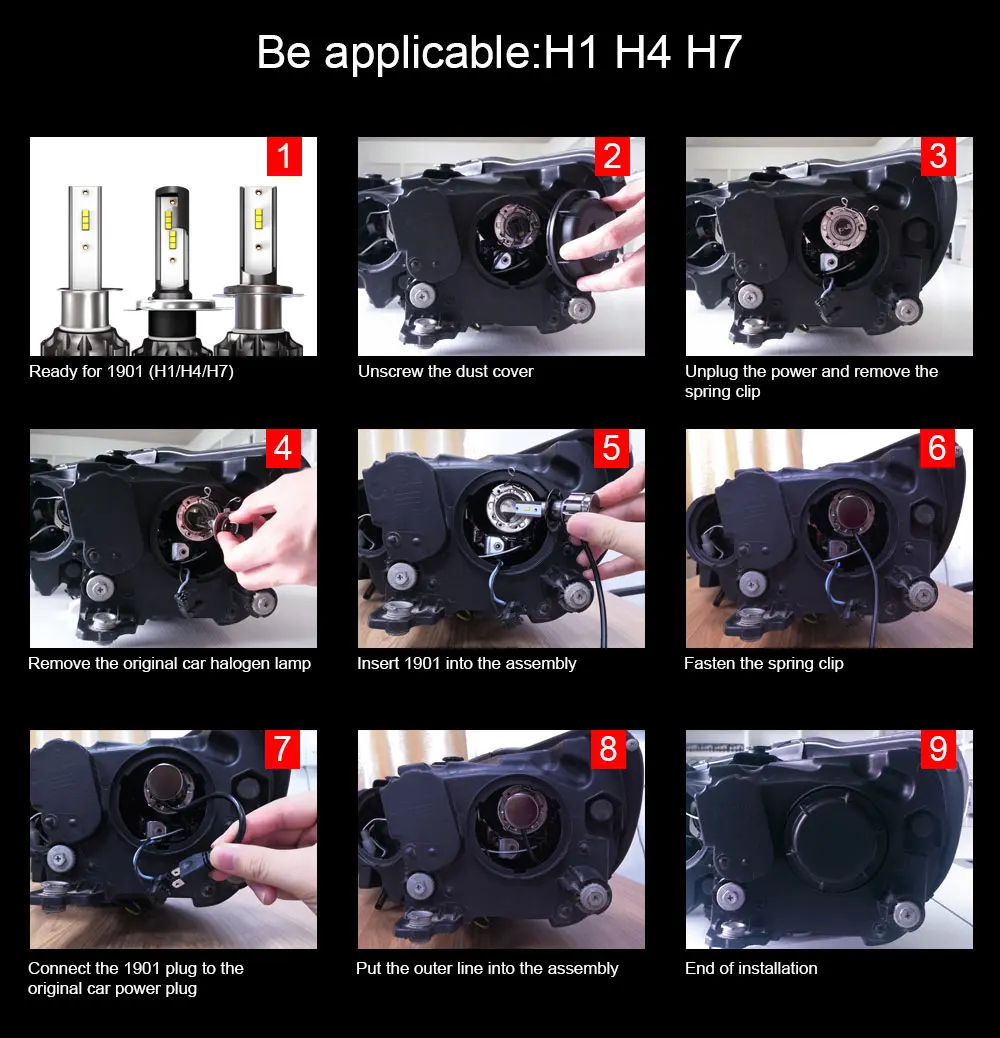 Be applicable:H1 H4 H7

1
Ready for 1901 (H1/H4/H7)

2
Unscrew the dust cover

3
Unplug the power and remove the spring clip

4
Remove the original car halogen lamp

5
Insert 1901 into the assembly

6
Fasten the spring clip

7
Connect the 1901 plug to the original car power plug

8
Put the outer line into the assembly

9
End of installation