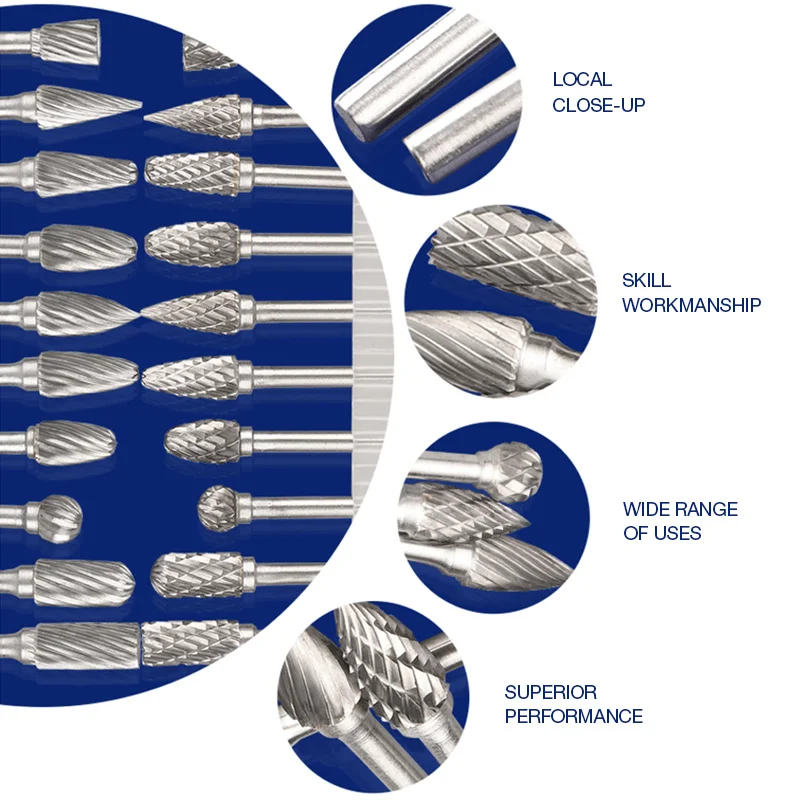 LOCAL
CLOSE-UP

SKILL
WORKMANSHIP

WIDE RANGE
OF USES

SUPERIOR
PERFORMANCE