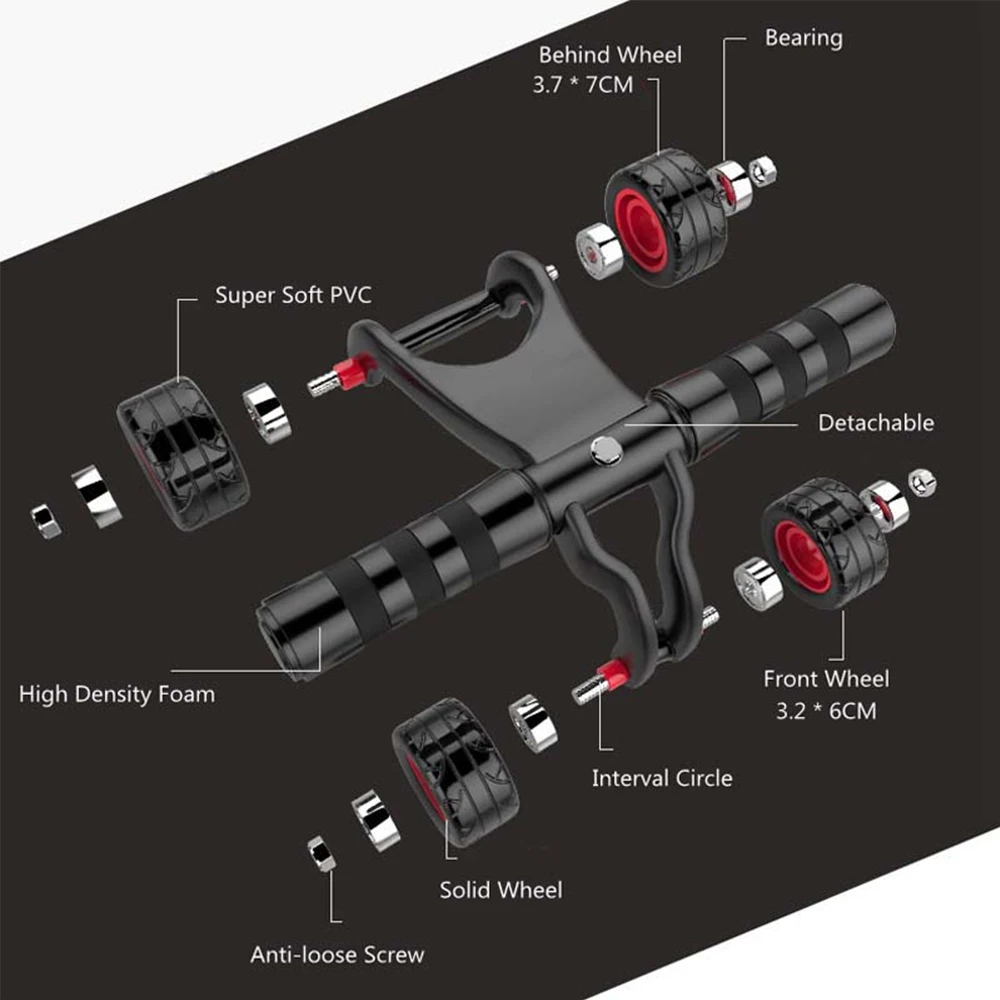 Behind Wheel
3.7 * 7CM

Bearing

Super Soft PVC

Detachable

Front Wheel
3.2 * 6CM

High Density Foam

Interval Circle

Solid Wheel

Anti-loose Screw