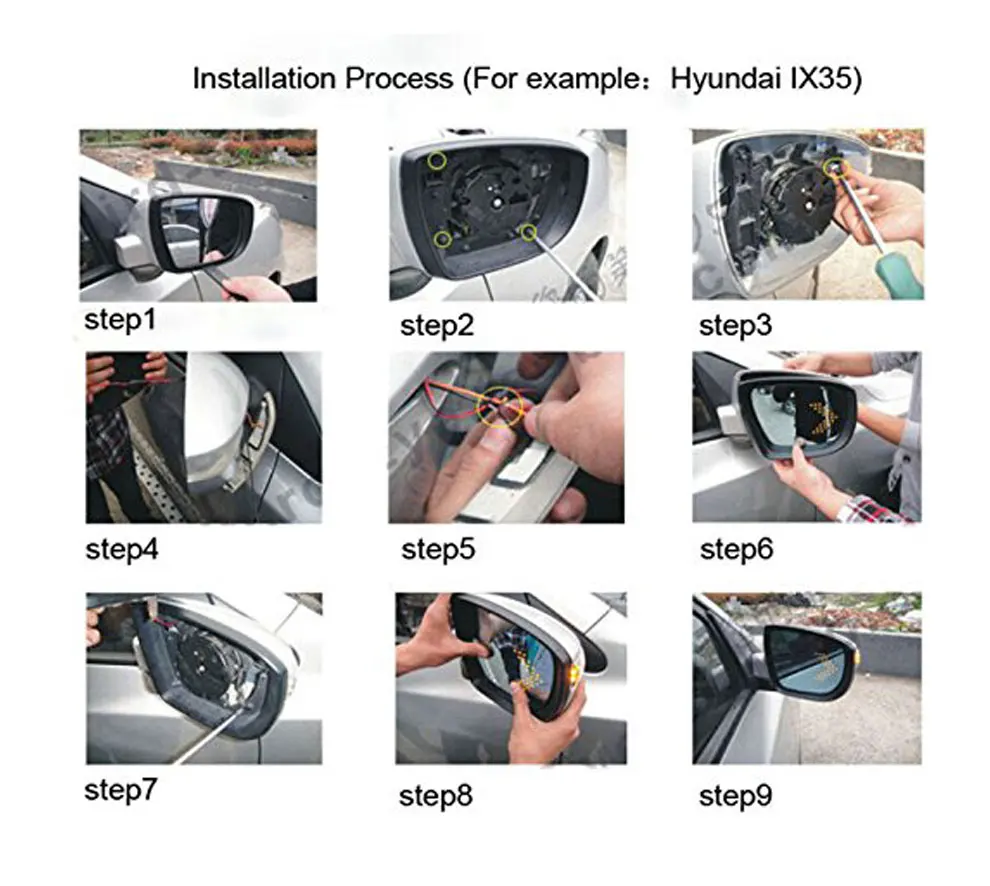 Installation Process (For example：Hyundai IX35)

step1

step2

step3

step4

step5

step6

step7

step8

step9