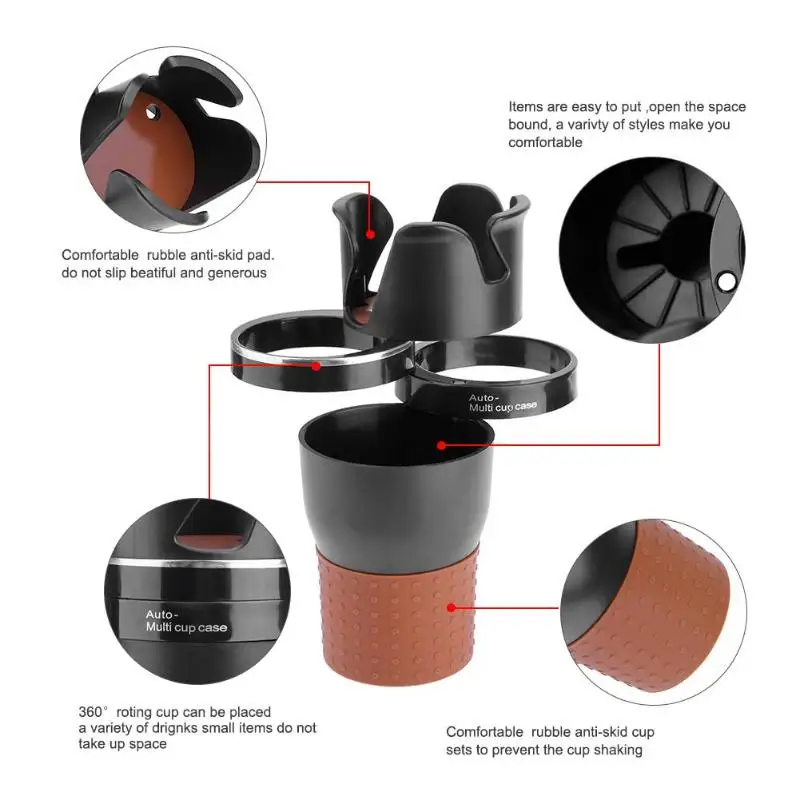 Items are easy to put ,open the space bound, a varivty of styles make you comfortable

Comfortable rubble anti-skid pad. do not slip beatiful and generous

Auto-
Multi cup case

Auto-
Multi cup case

360° roting cup can be placed a variety of drignks small items do not take up space

Comfortable rubble anti-skid cup sets to prevent the cup shaking