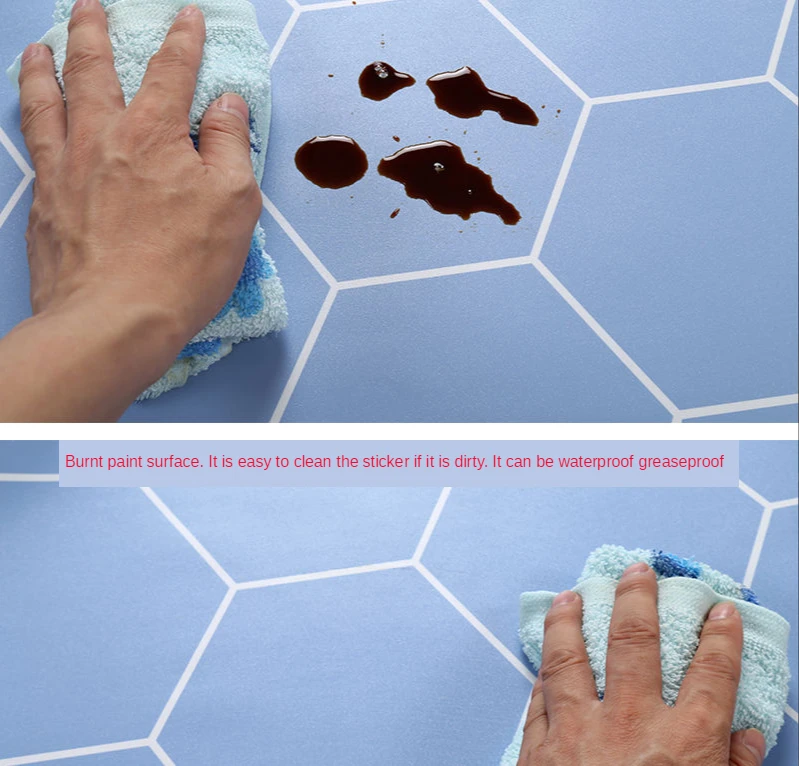 Burnt paint surface. It is easy to clean the sticker if it is dirty. It can be waterproof greaseproof