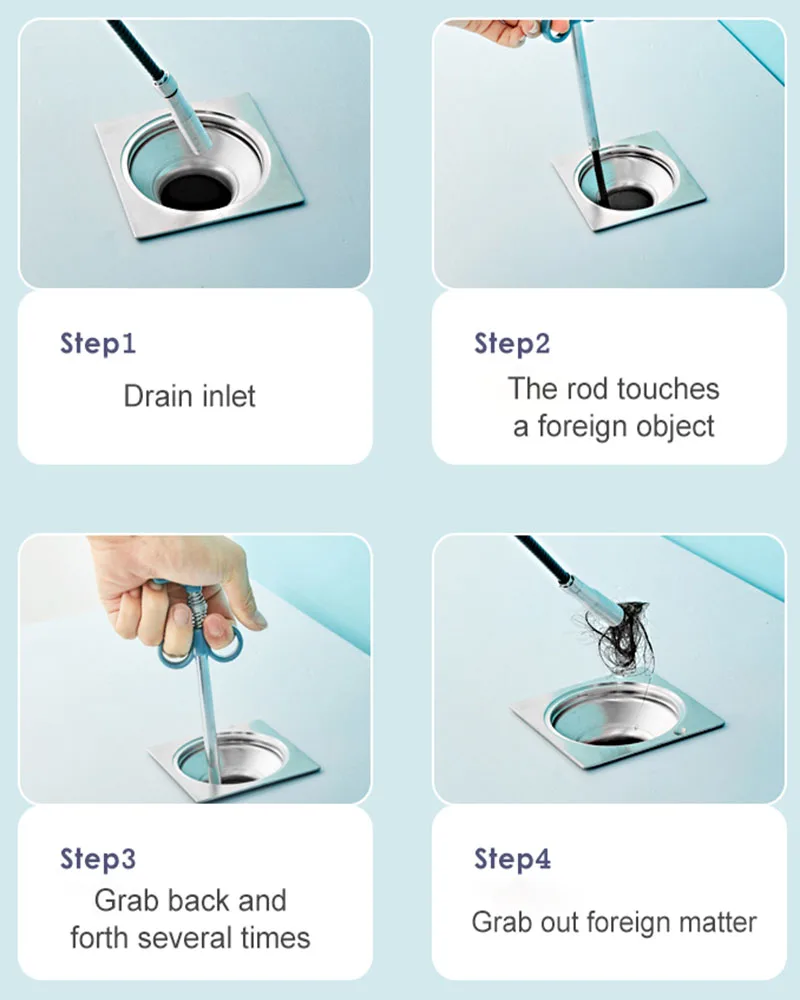 Step1
Drain inlet

Step2
The rod touches a foreign object

Step3
Grab back and forth several times

Step4
Grab out foreign matter