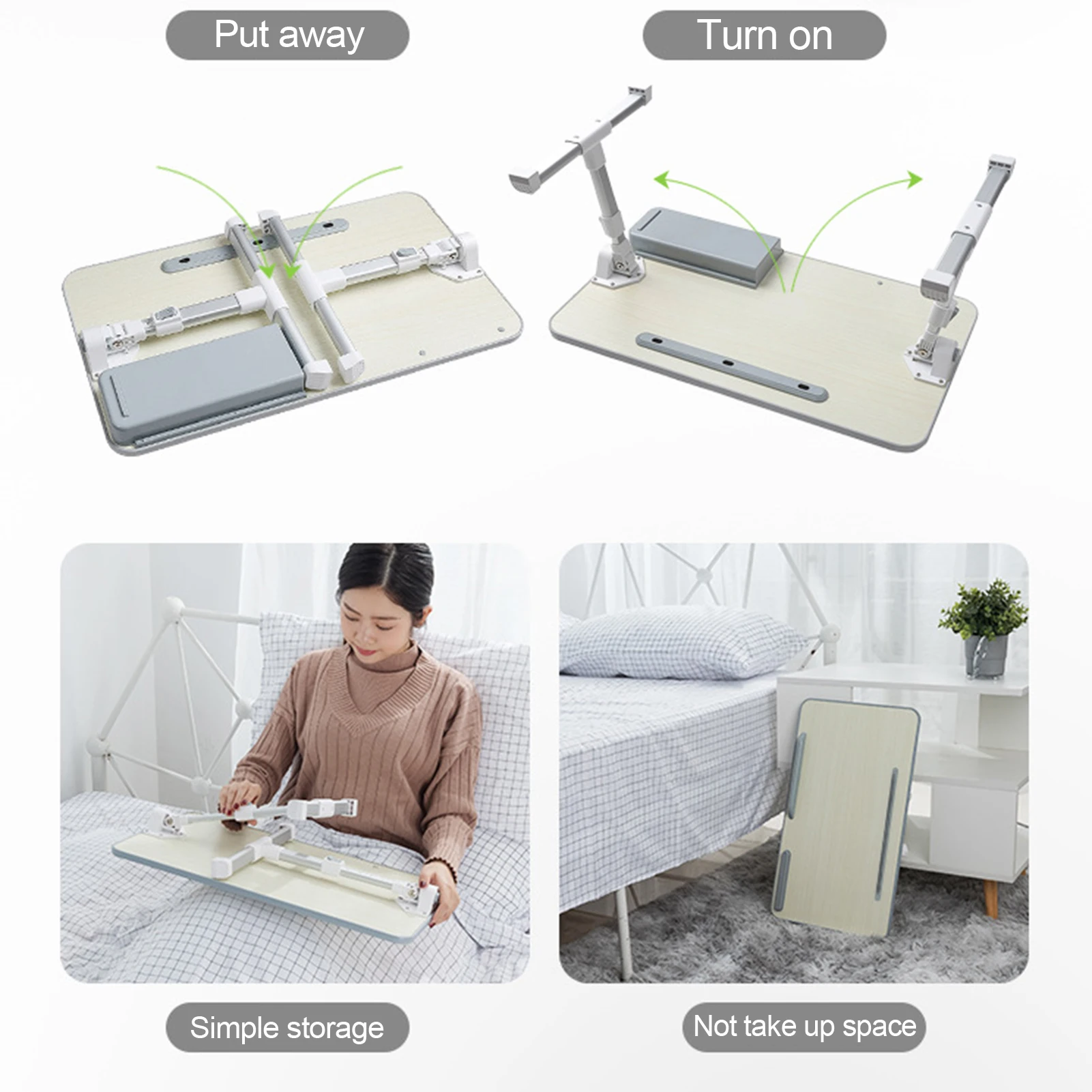 Put away

Turn on

Simple storage

Not take up space