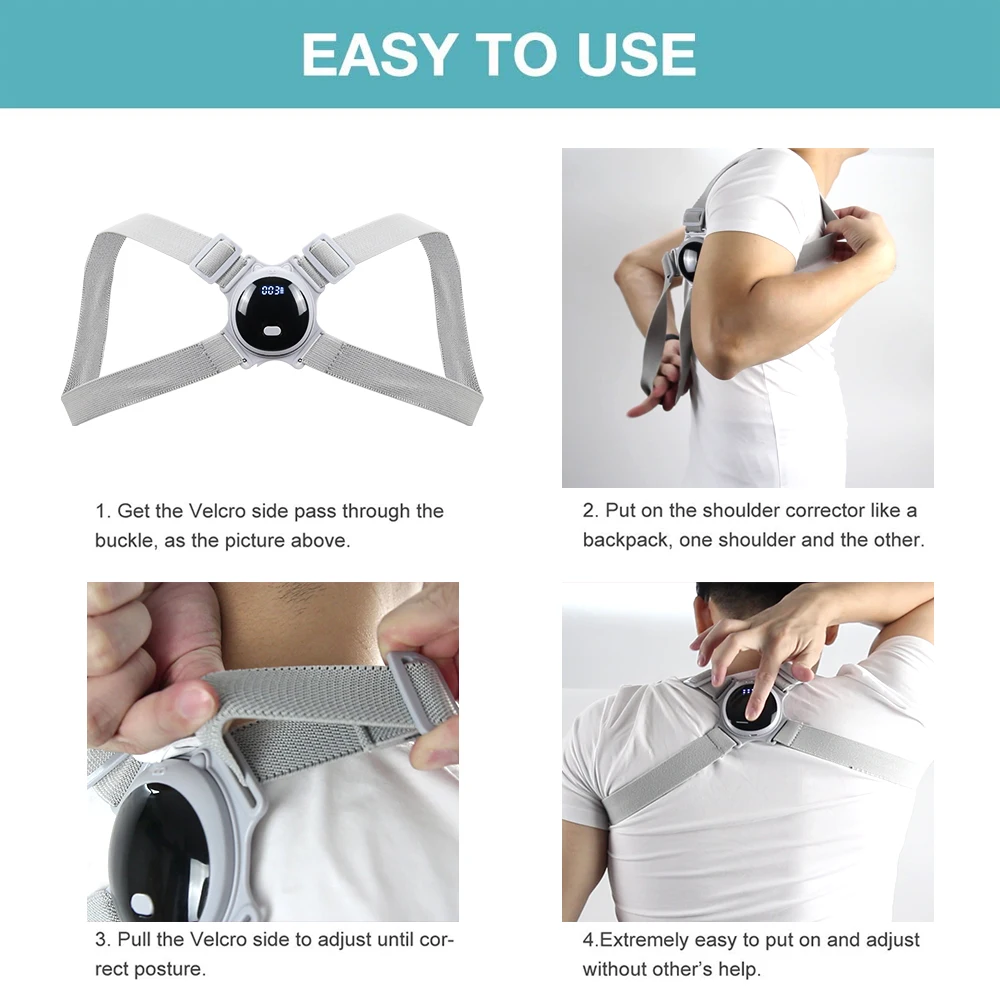 EASY TO USE

003

1. Get the Velcro side pass through the buckle, as the picture above.

2. Put on the shoulder corrector like a backpack, one shoulder and the other.

3. Pull the Velcro side to adjust until correct posture.

4.Extremely easy to put on and adjust without other's help.