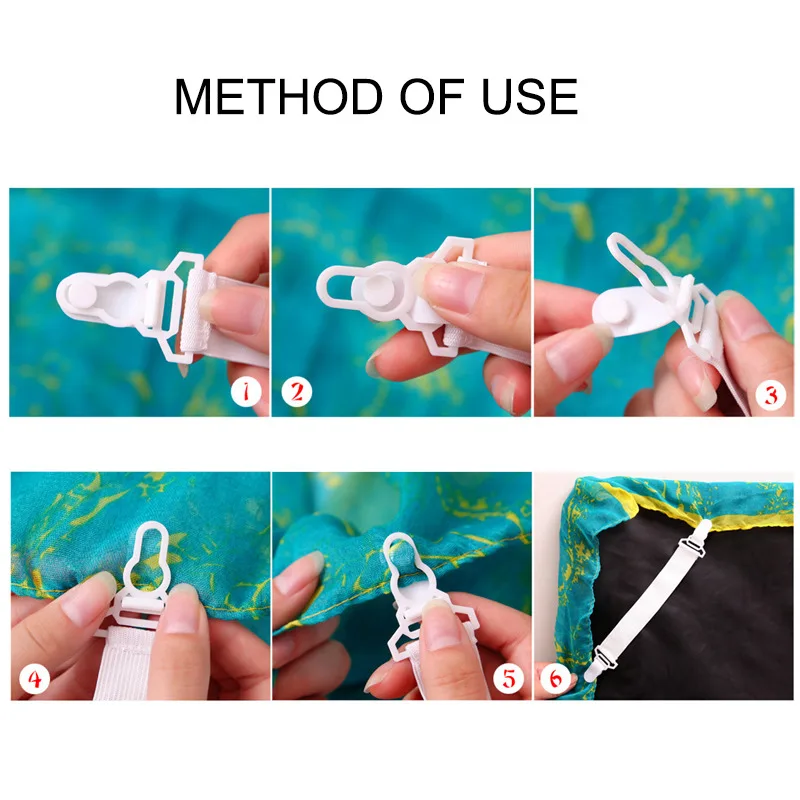 METHOD OF USE

1

2

3

4

5

6