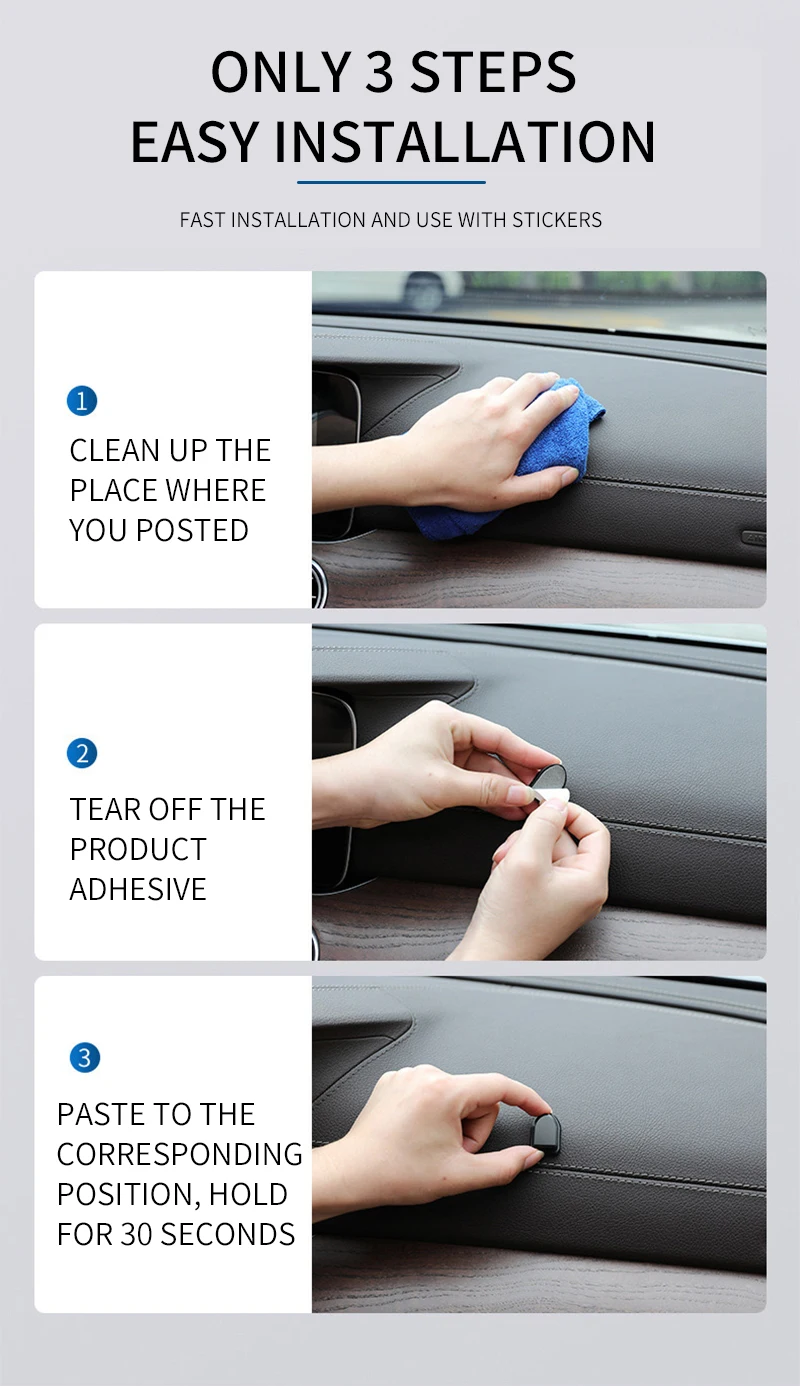 ONLY 3 STEPS
EASY INSTALLATION

FAST INSTALLATION AND USE WITH STICKERS

1

CLEAN UP THE PLACE WHERE YOU POSTED

2

TEAR OFF THE PRODUCT ADHESIVE

3

PASTE TO THE CORRESPONDING POSITION, HOLD FOR 30 SECONDS