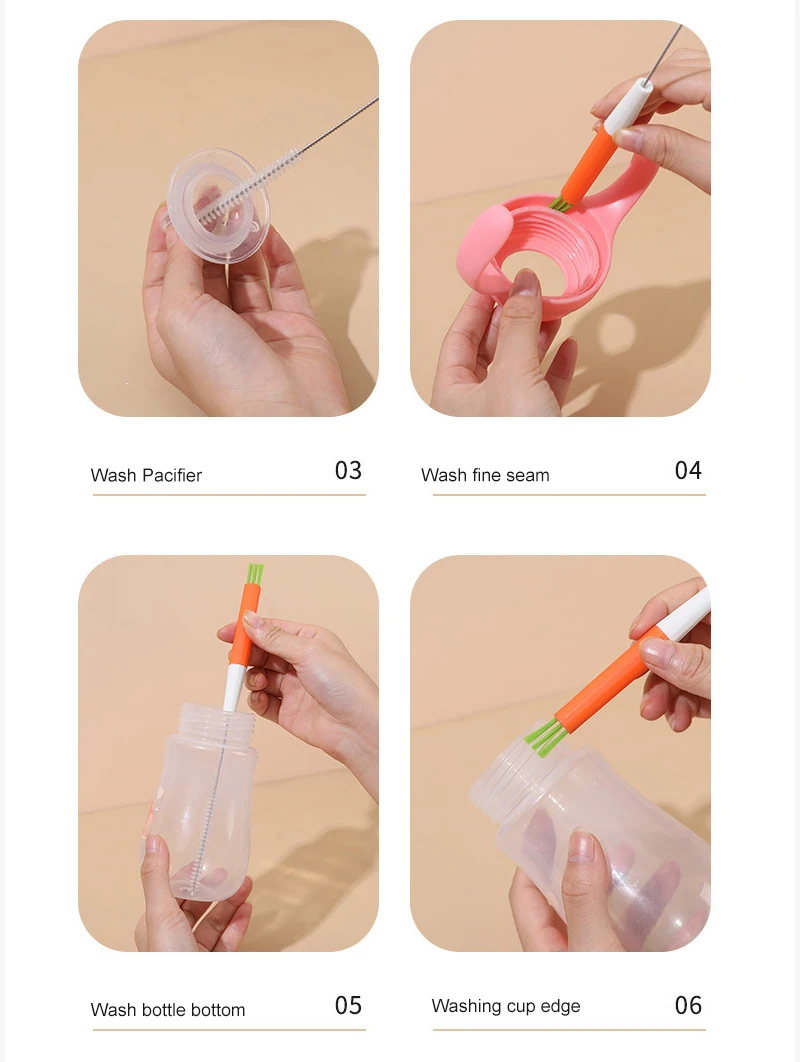 Wash Pacifier 03

Wash fine seam 04

Wash bottle bottom 05

Washing cup edge 06