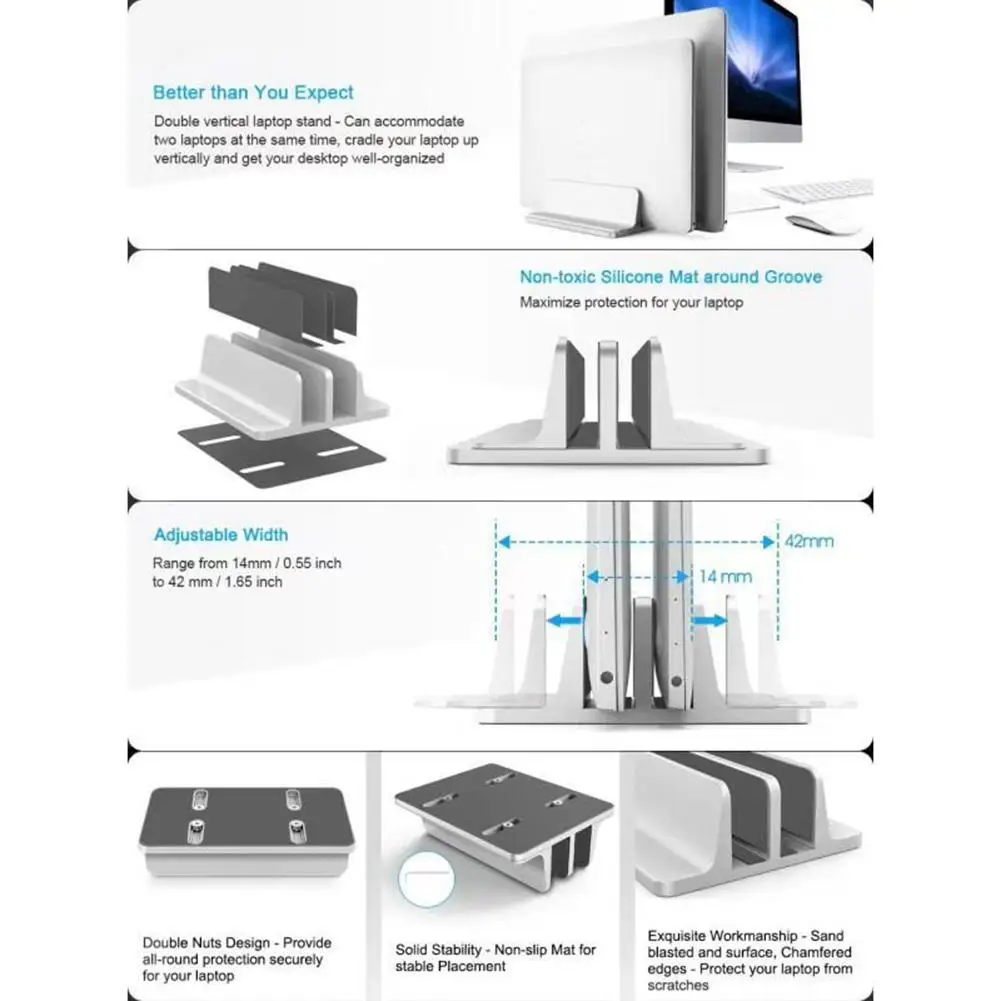 Better than You Expect

Double vertical laptop stand - Can accommodate two laptops at the same time, cradle your laptop up vertically and get your desktop well-organized

Non-toxic Silicone Mat around Groove

Maximize protection for your laptop

Adjustable Width

Range from 14mm / 0.55 inch to 42 mm / 1.65 inch

42mm

14 mm

Double Nuts Design - Provide all-round protection securely for your laptop

Solid Stability - Non-slip Mat for stable Placement

Exquisite Workmanship - Sand blasted and surface, Chamfered edges - Protect your laptop from scratches