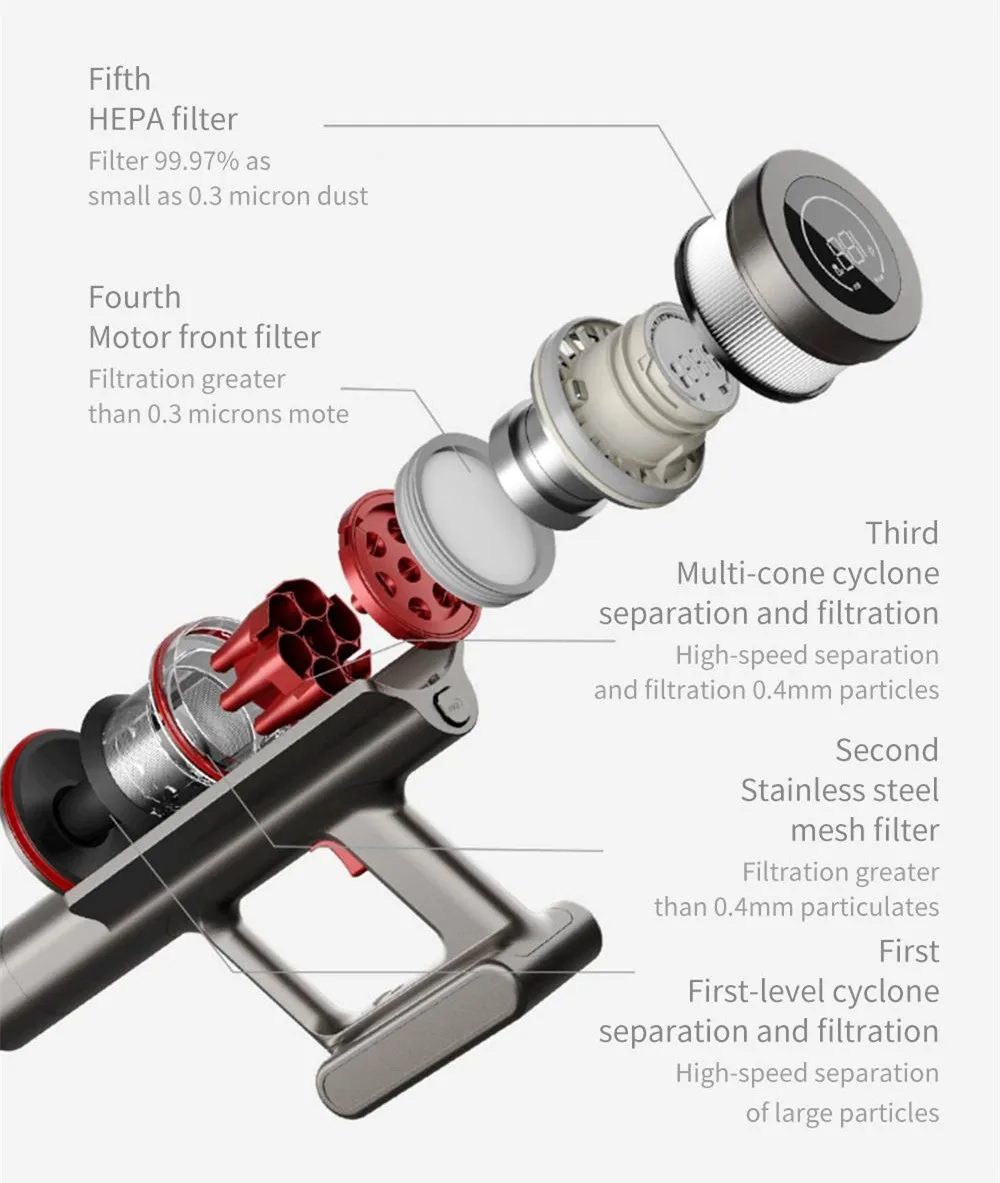 Fifth
HEPA filter
Filter 99.97% as small as 0.3 micron dust

Fourth
Motor front filter
Filtration greater than 0.3 microns mote

Third
Multi-cone cyclone separation and filtration
High-speed separation and filtration 0.4mm particles

Second
Stainless steel mesh filter
Filtration greater than 0.4mm particulates

First
First-level cyclone separation and filtration
High-speed separation of large particles