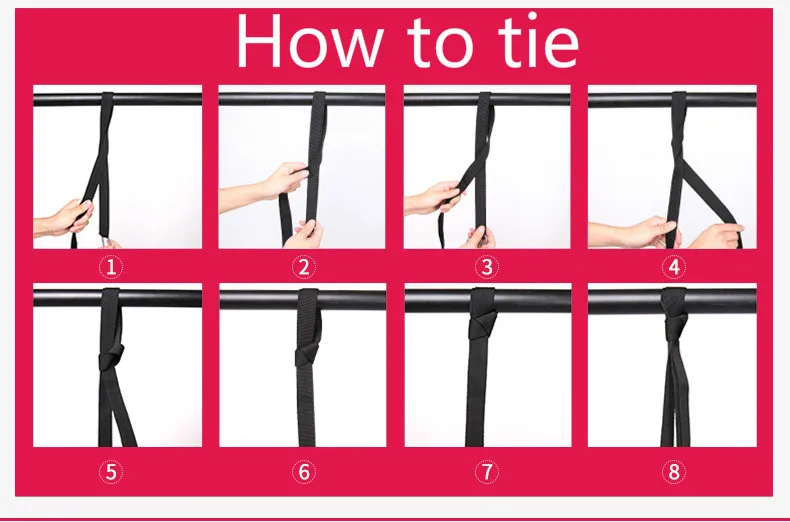 How to tie

①

②

③

④

⑤

⑥

⑦

⑧