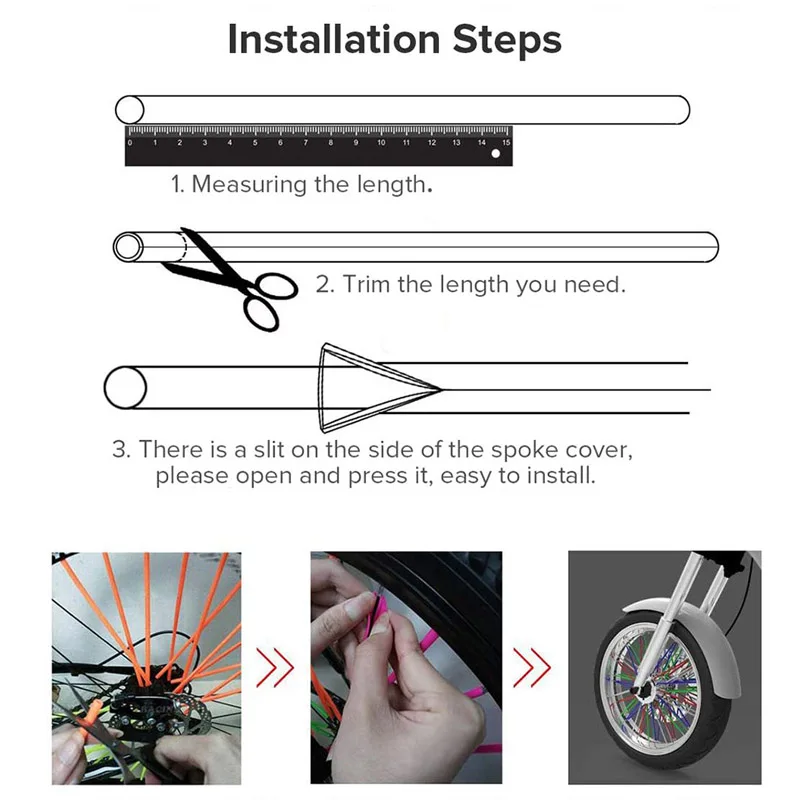 Installation Steps

0 1 2 3 4 5 6 7 8 9 10 11 12 13 14 15

1. Measuring the length.

2. Trim the length you need.

3. There is a slit on the side of the spoke cover, please open and press it, easy to install.