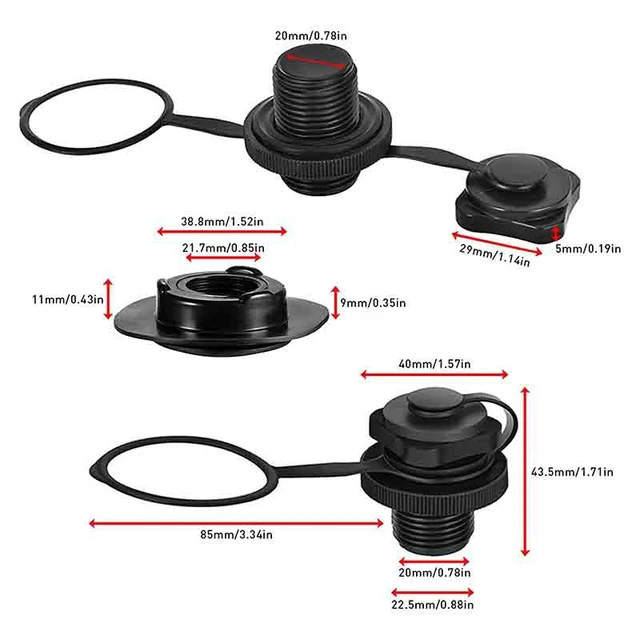 20mm/0.78in

38.8mm/1.52in

21.7mm/0.85in

29mm/1.14in

5mm/0.19in

11mm/0.43in

9mm/0.35in

40mm/1.57in

43.5mm/1.71in

85mm/3.34in

20mm/0.78in

22.5mm/0.88in