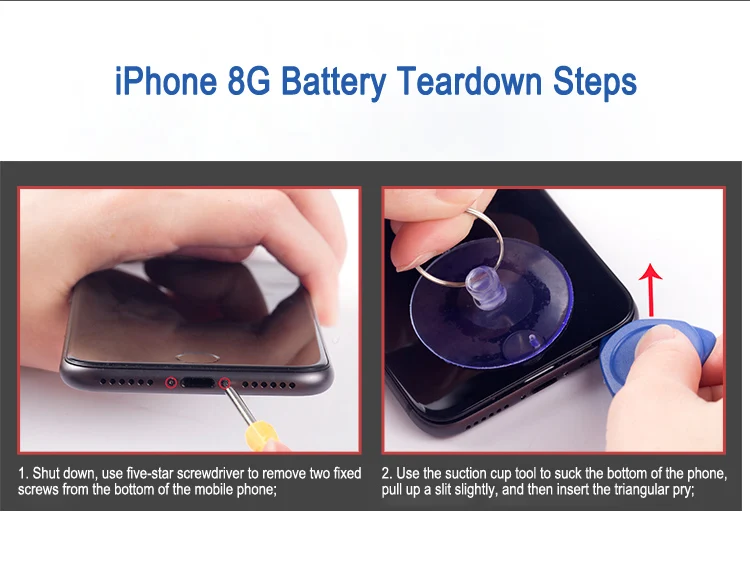 iPhone 8G Battery Teardown Steps

1. Shut down, use five-star screwdriver to remove two fixed screws from the bottom of the mobile phone;

2. Use the suction cup tool to suck the bottom of the phone, pull up a slit slightly, and then insert the triangular pry;