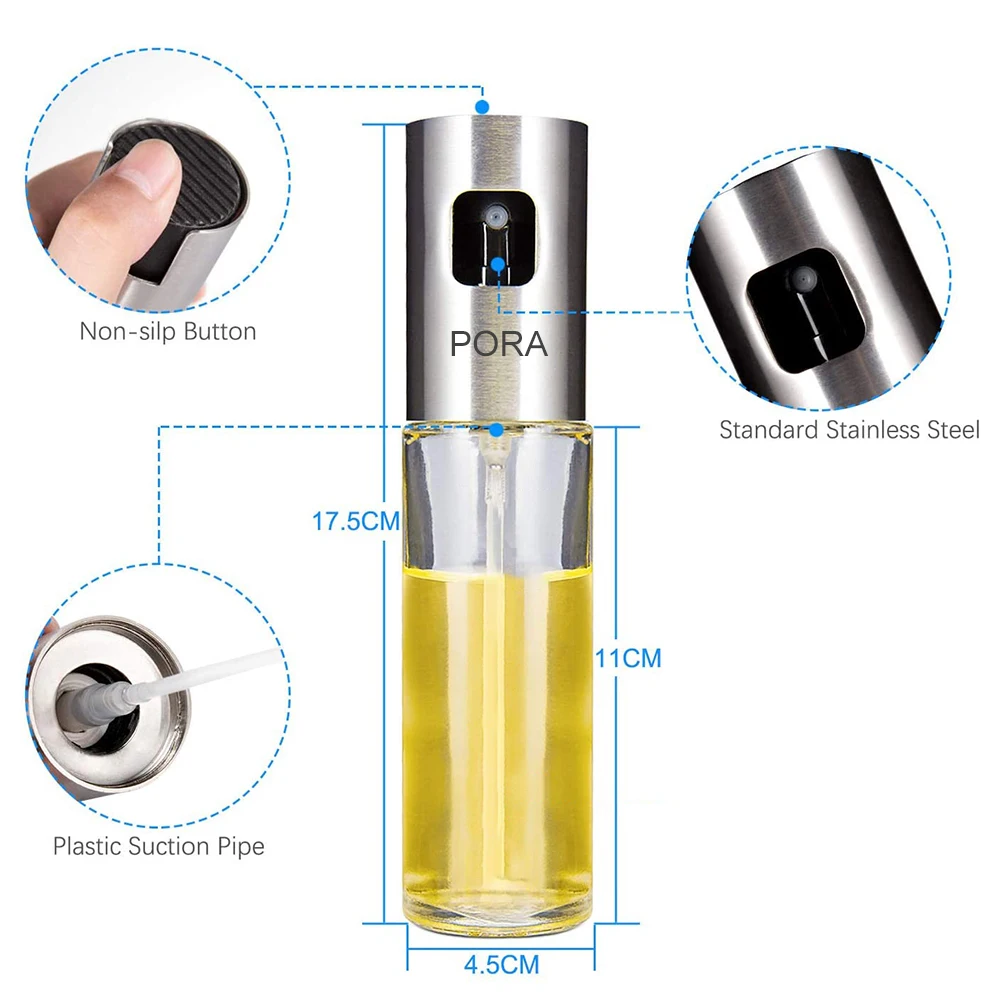 Non-silp Button

PORA

Standard Stainless Steel

17.5CM

11CM

Plastic Suction Pipe

4.5CM