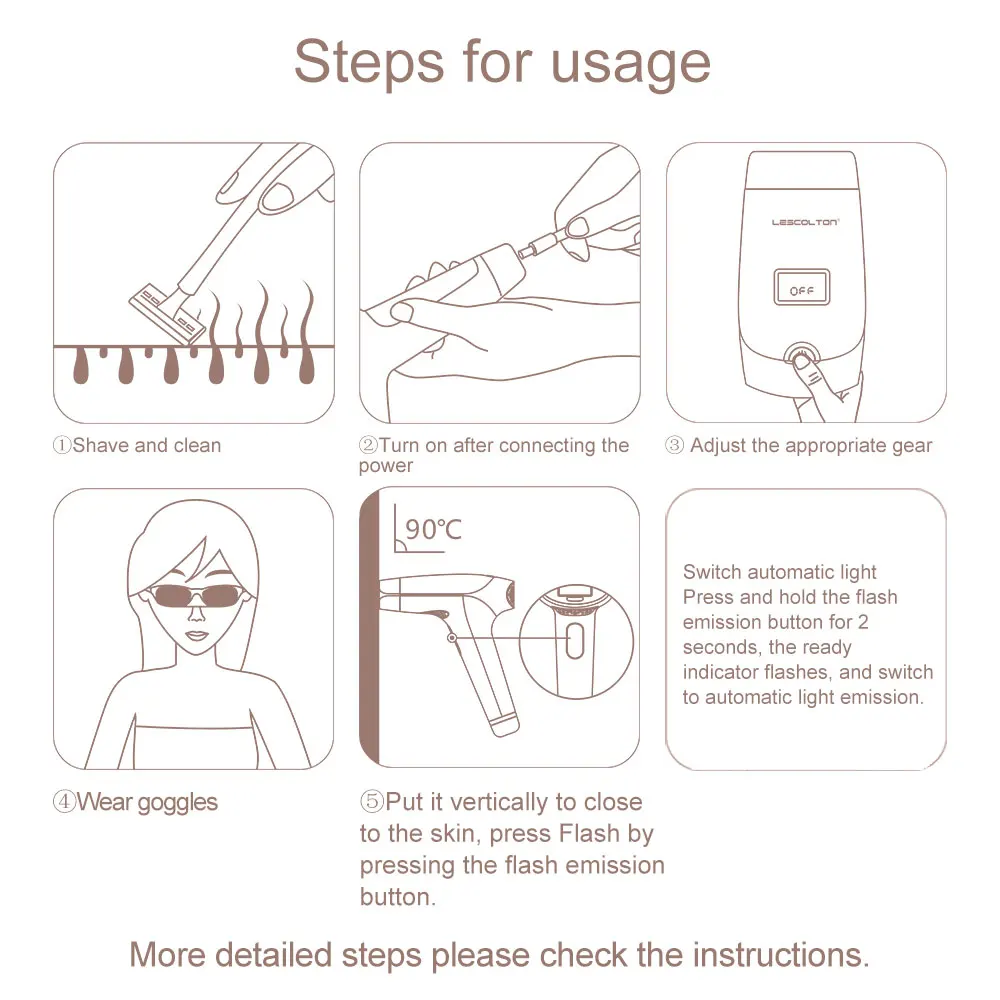 Steps for usage

LESCOLTON

OFF

①Shave and clean

②Turn on after connecting the power

③ Adjust the appropriate gear

90℃

Switch automatic light
Press and hold the flash emission button for 2 seconds, the ready indicator flashes, and switch to automatic light emission.

④Wear goggles

⑤Put it vertically to close to the skin, press Flash by pressing the flash emission button.

More detailed steps please check the instructions.