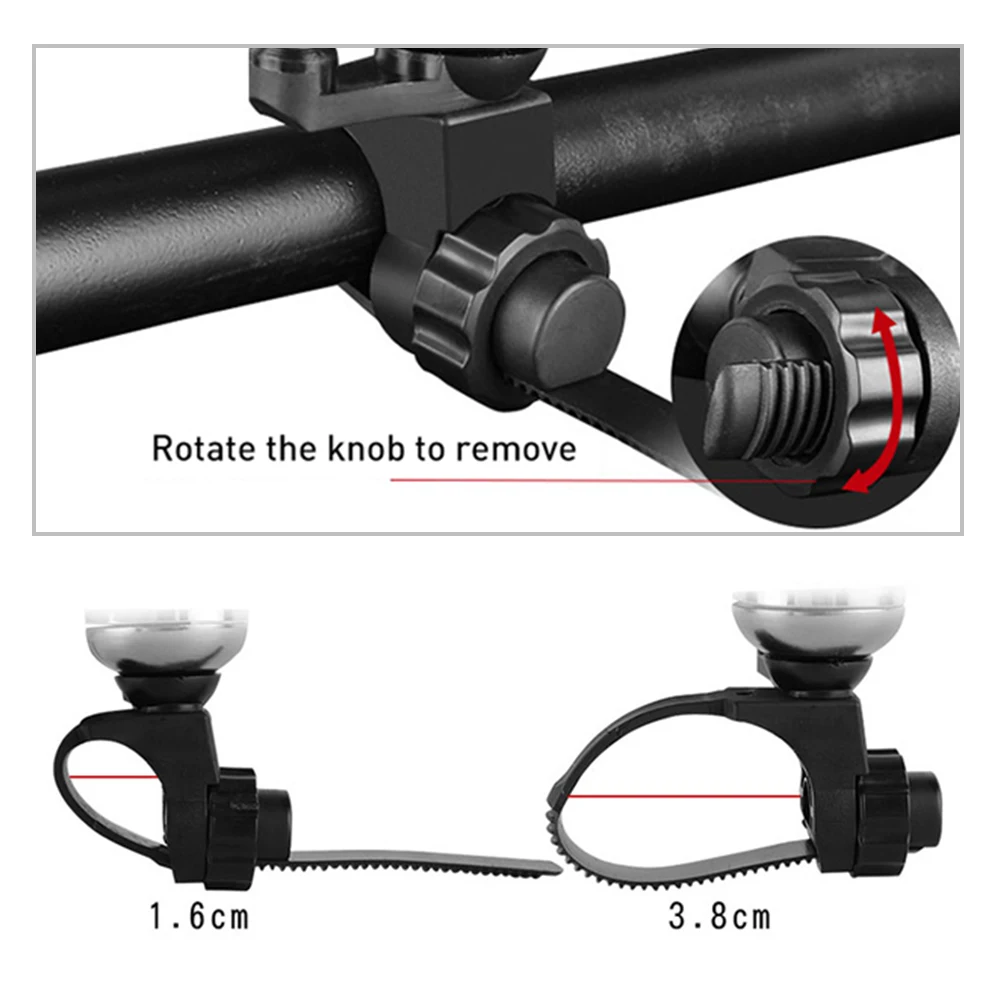 Rotate the knob to remove

1.6cm

3.8cm