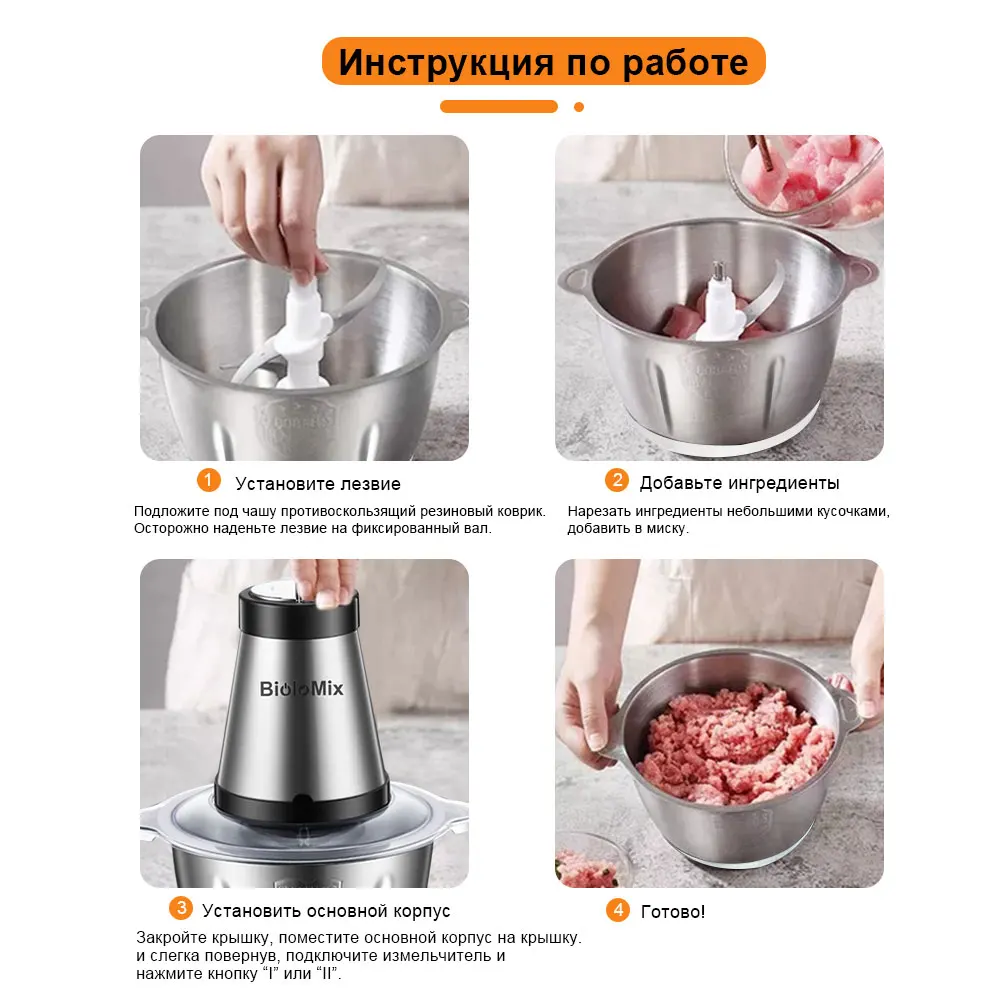 Инструкция по работе

1 Установите лезвие

Подложите под чашу противоскользящий резиновый коврик. Осторожно наденьте лезвие на фиксированный вал.

2 Добавьте ингредиенты

Нарезать ингредиенты небольшими кусочками, добавить в миску.

BioloMix

3 Установить основной корпус

Закройте крышку, поместите основной корпус на крышку. и слегка повернув, подключите измельчитель и нажмите кнопку "I" или "II".

4 Готово!