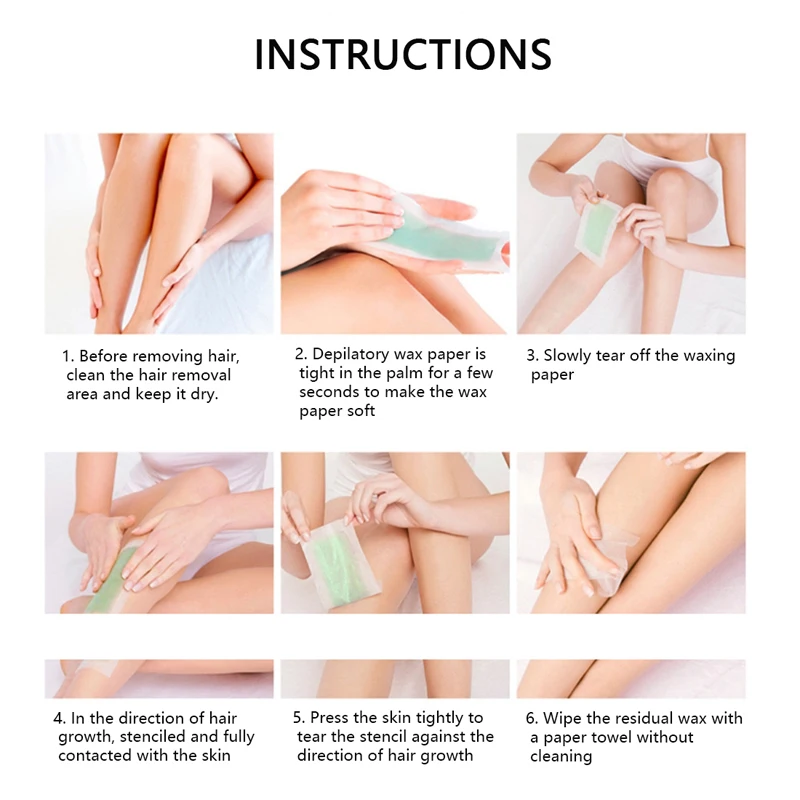 INSTRUCTIONS

1. Before removing hair, clean the hair removal area and keep it dry.

2. Depilatory wax paper is tight in the palm for a few seconds to make the wax paper soft

3. Slowly tear off the waxing paper

4. In the direction of hair growth, stenciled and fully contacted with the skin

5. Press the skin tightly to tear the stencil against the direction of hair growth

6. Wipe the residual wax with a paper towel without cleaning