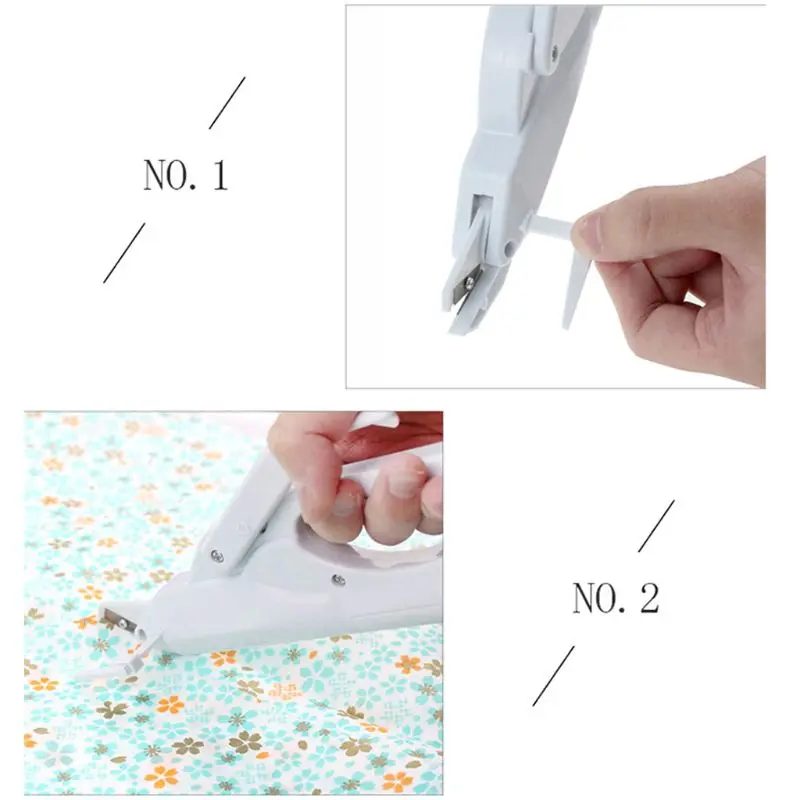 NO. 1

NO. 2