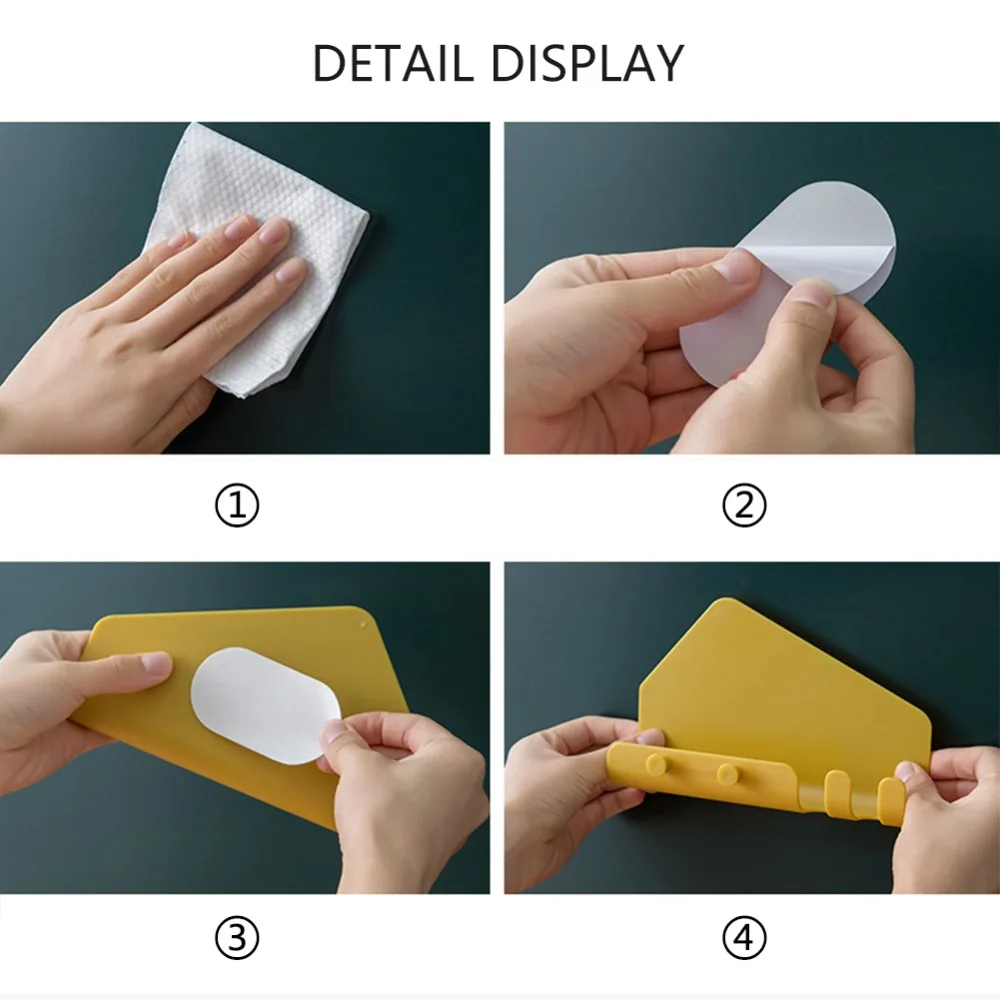 DETAIL DISPLAY

①

②

③

④