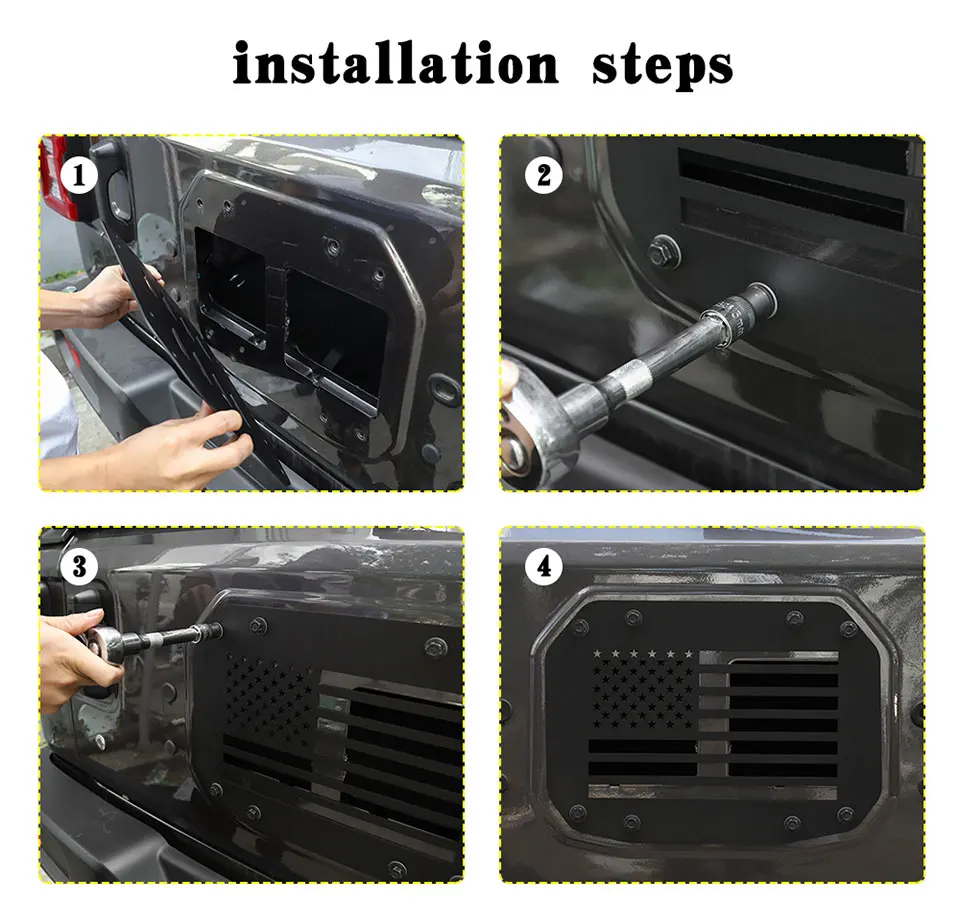 installation steps

1

2

3

4