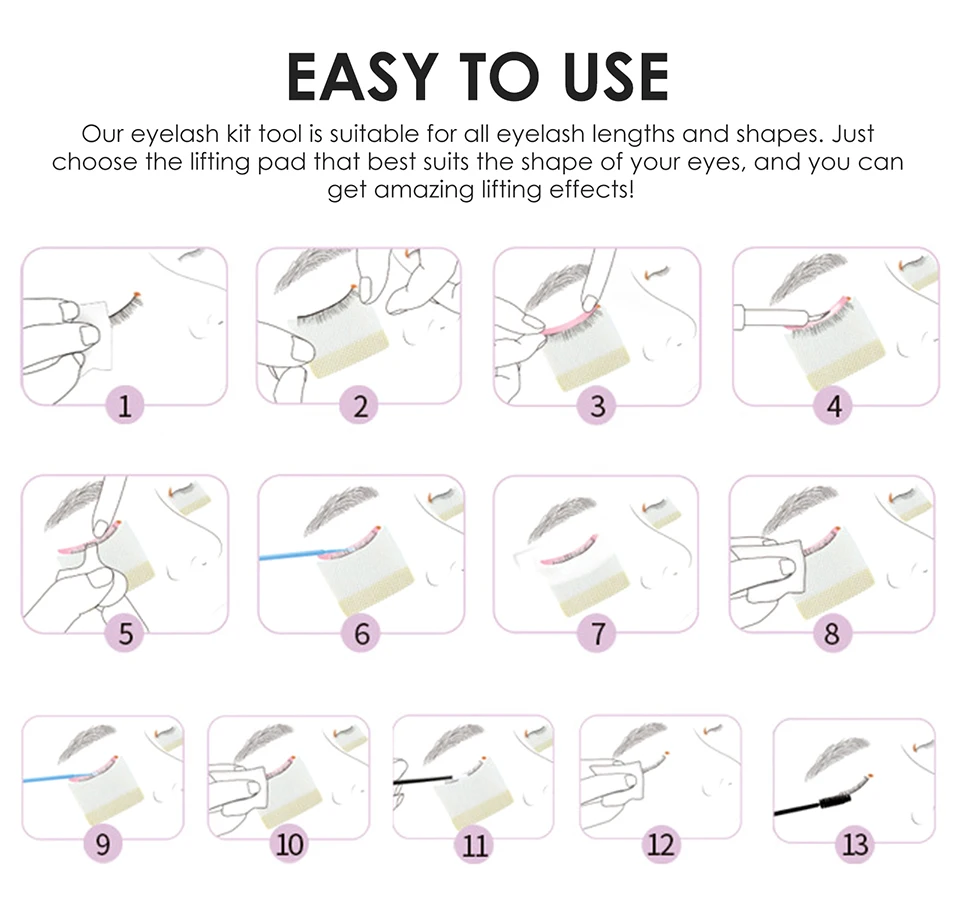 EASY TO USE

Our eyelash kit tool is suitable for all eyelash lengths and shapes. Just choose the lifting pad that best suits the shape of your eyes, and you can get amazing lifting effects!

1

2

3

4

5

6

7

8

9

10

11

12

13