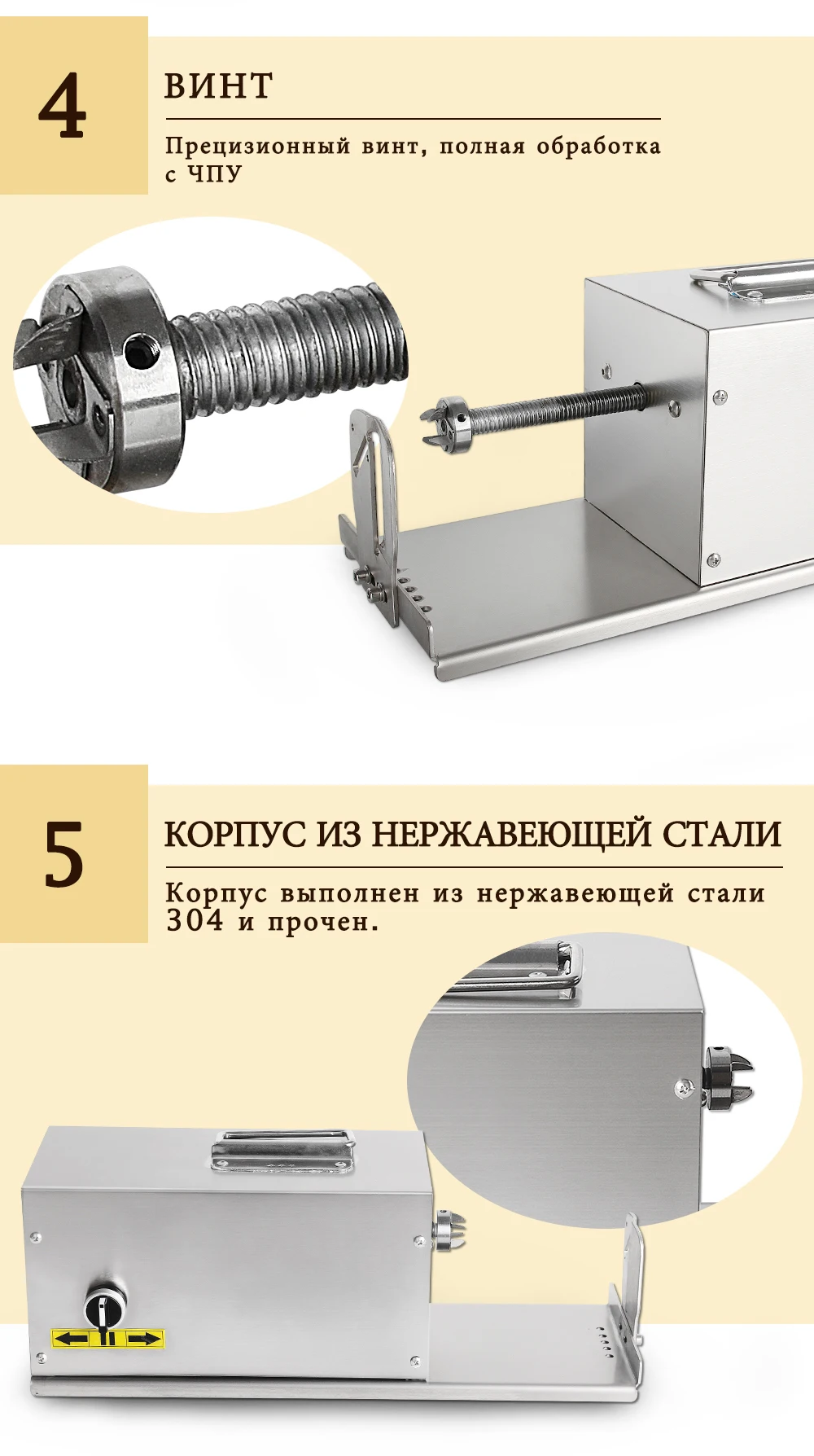 4

ВИНТ

Прецизионный винт, полная обработка с ЧПУ

5

КОРПУС ИЗ НЕРЖАВЕЮЩЕЙ СТАЛИ

Корпус выполнен из нержавеющей стали 304 и прочен.