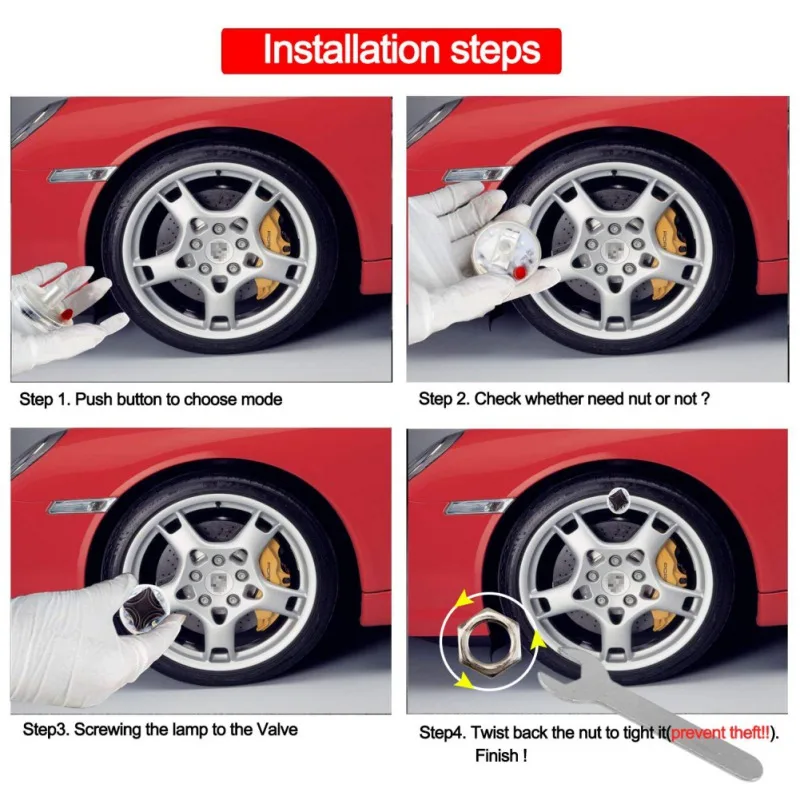 Installation steps

Step 1. Push button to choose mode

Step 2. Check whether need nut or not ?

Step3. Screwing the lamp to the Valve

Step4. Twist back the nut to tight it(prevent theft!!). Finish !