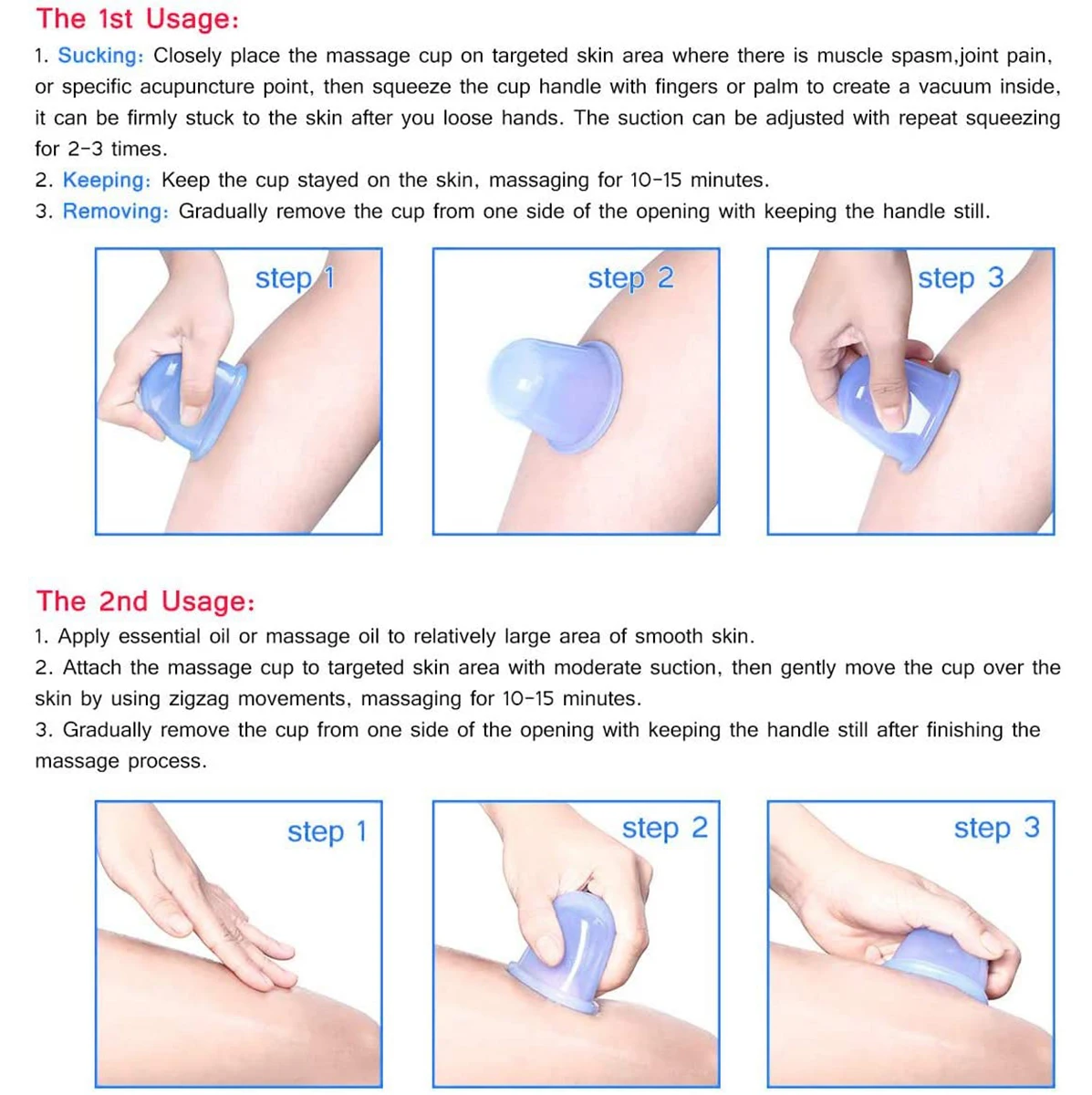 The 1st Usage:

1. Sucking: Closely place the massage cup on targeted skin area where there is muscle spasm,joint pain, or specific acupuncture point, then squeeze the cup handle with fingers or palm to create a vacuum inside, it can be firmly stuck to the skin after you loose hands. The suction can be adjusted with repeat squeezing for 2-3 times.
2. Keeping: Keep the cup stayed on the skin, massaging for 10-15 minutes.
3. Removing: Gradually remove the cup from one side of the opening with keeping the handle still.

step 1

step 2

step 3

The 2nd Usage:

1. Apply essential oil or massage oil to relatively large area of smooth skin.
2. Attach the massage cup to targeted skin area with moderate suction, then gently move the cup over the skin by using zigzag movements, massaging for 10-15 minutes.
3. Gradually remove the cup from one side of the opening with keeping the handle still after finishing the massage process.

step 1

step 2

step 3