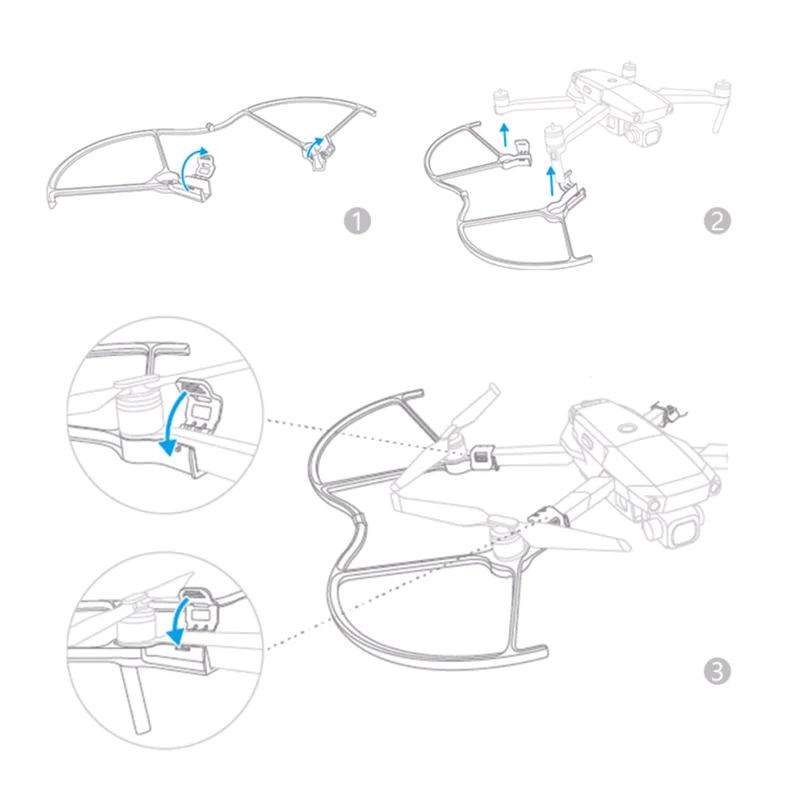 1

2

3