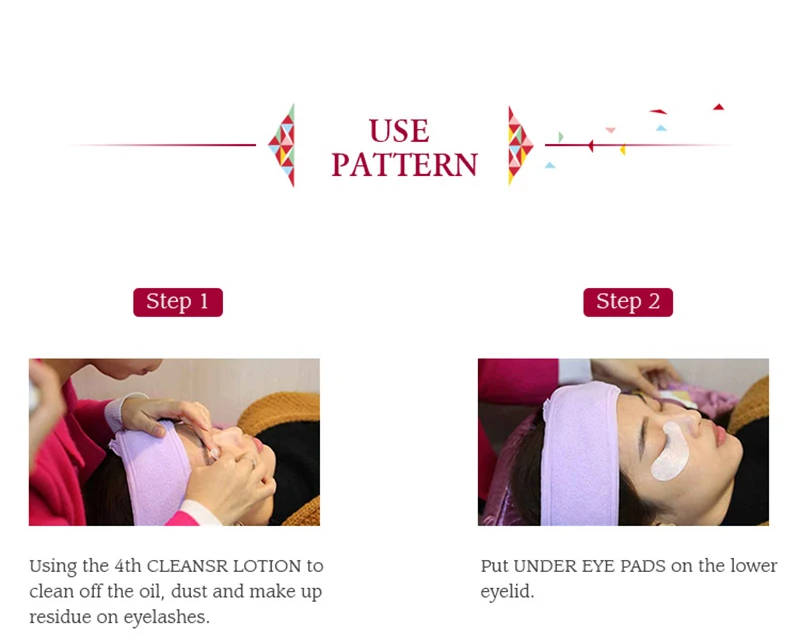 USE PATTERN

Step 1

Using the 4th CLEANSR LOTION to clean off the oil, dust and make up residue on eyelashes.

Step 2

Put UNDER EYE PADS on the lower eyelid.