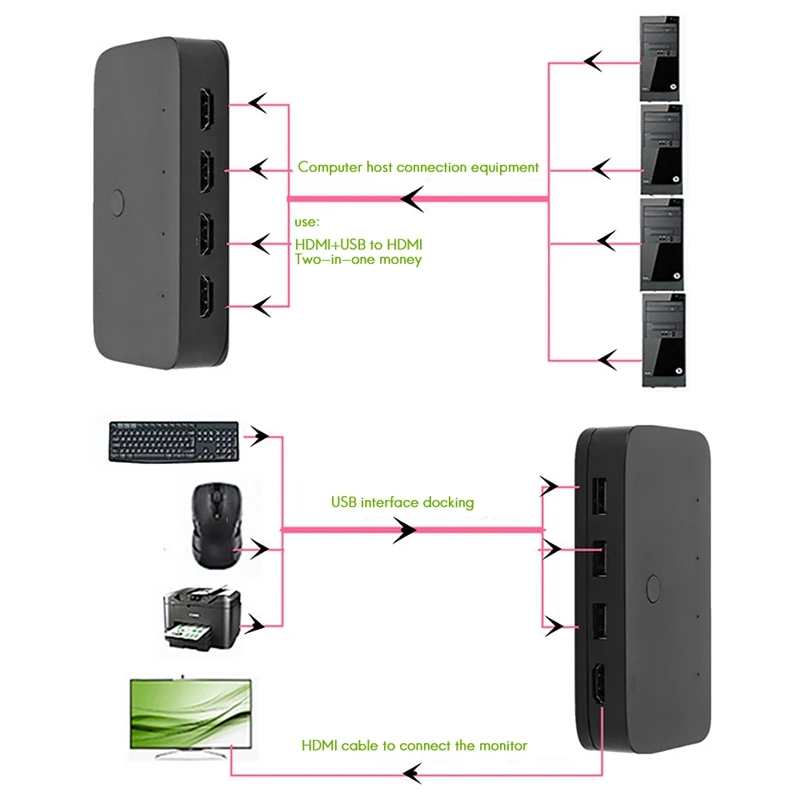 Computer host connection equipment

use:
HDMI+USB to HDMI
Two-in-one money

USB interface docking

HDMI cable to connect the monitor