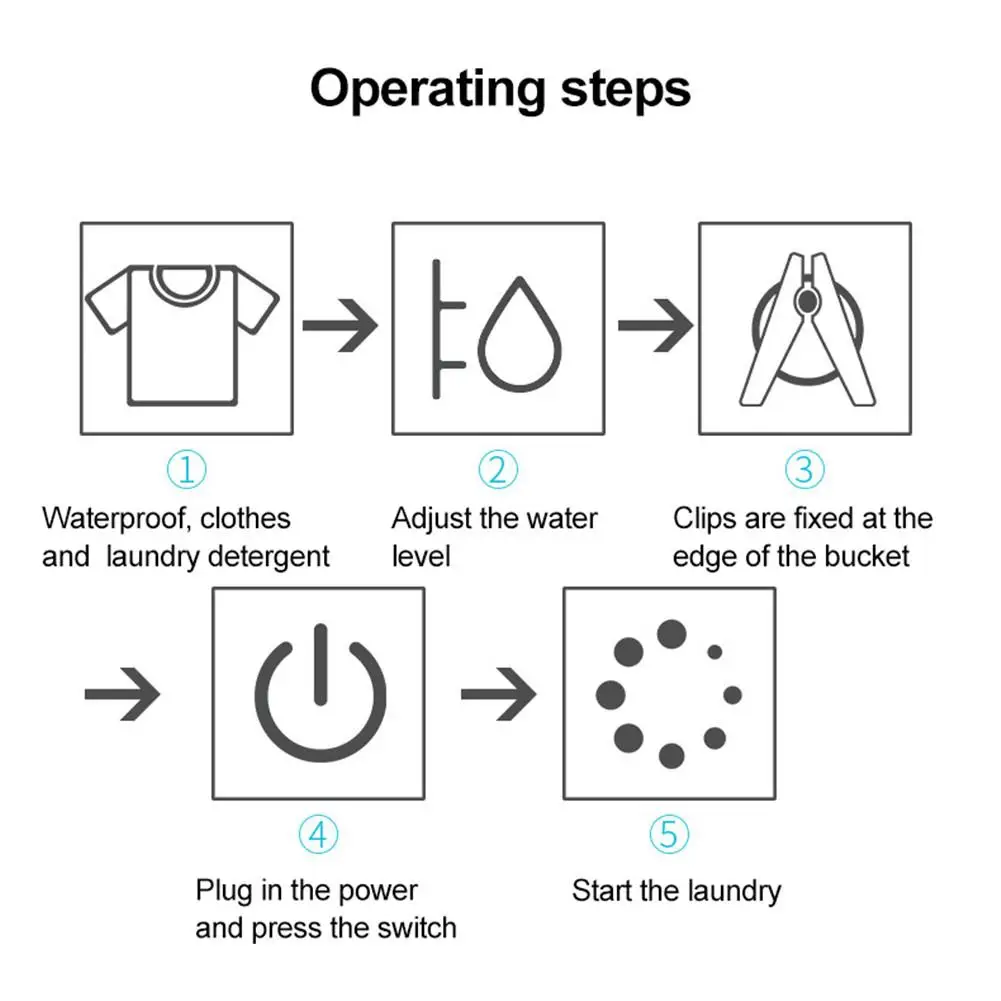 Operating steps

①
Waterproof, clothes and laundry detergent

②
Adjust the water level

③
Clips are fixed at the edge of the bucket

④
Plug in the power and press the switch

⑤
Start the laundry