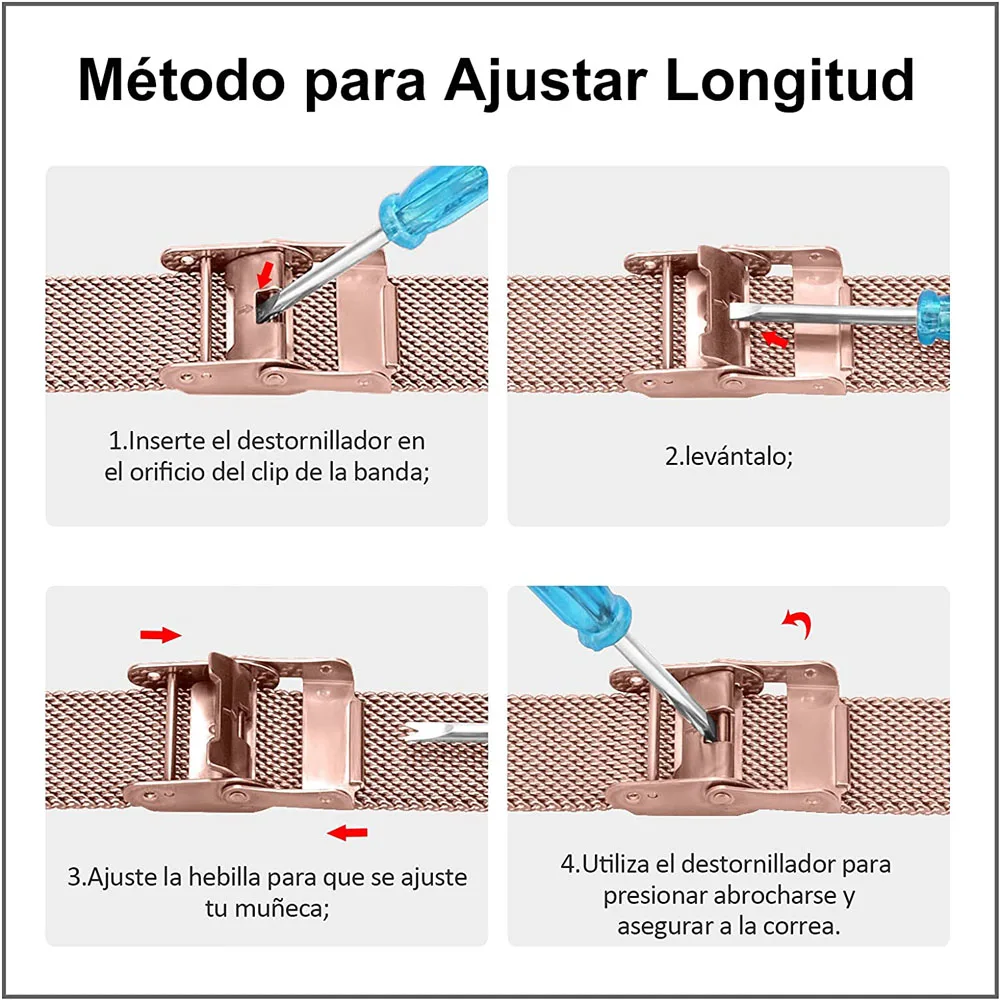 Método para Ajustar Longitud

1.Inserte el destornillador en el orificio del clip de la banda;

2.levántalo;

3.Ajuste la hebilla para que se ajuste tu muñeca;

4.Utiliza el destornillador para presionar abrocharse y asegurar a la correa.