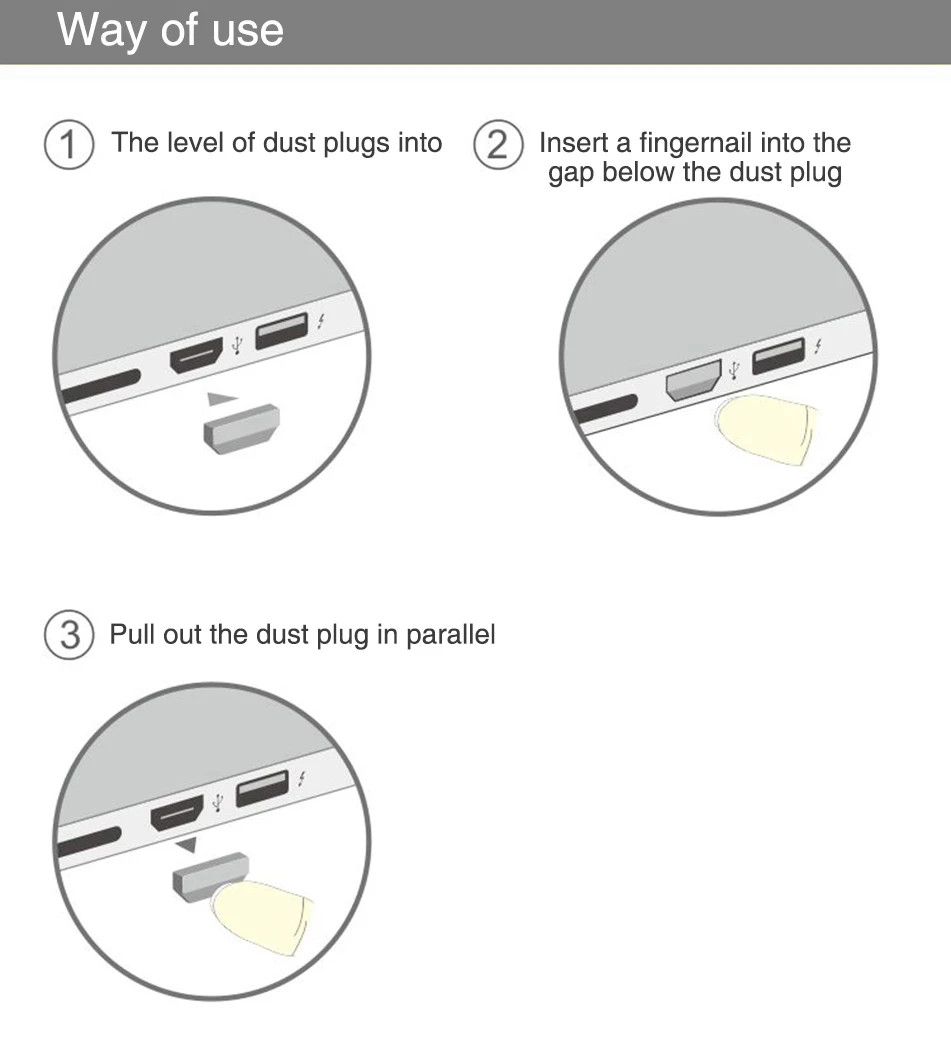 Way of use

1 The level of dust plugs into

2 Insert a fingernail into the gap below the dust plug

3 Pull out the dust plug in parallel