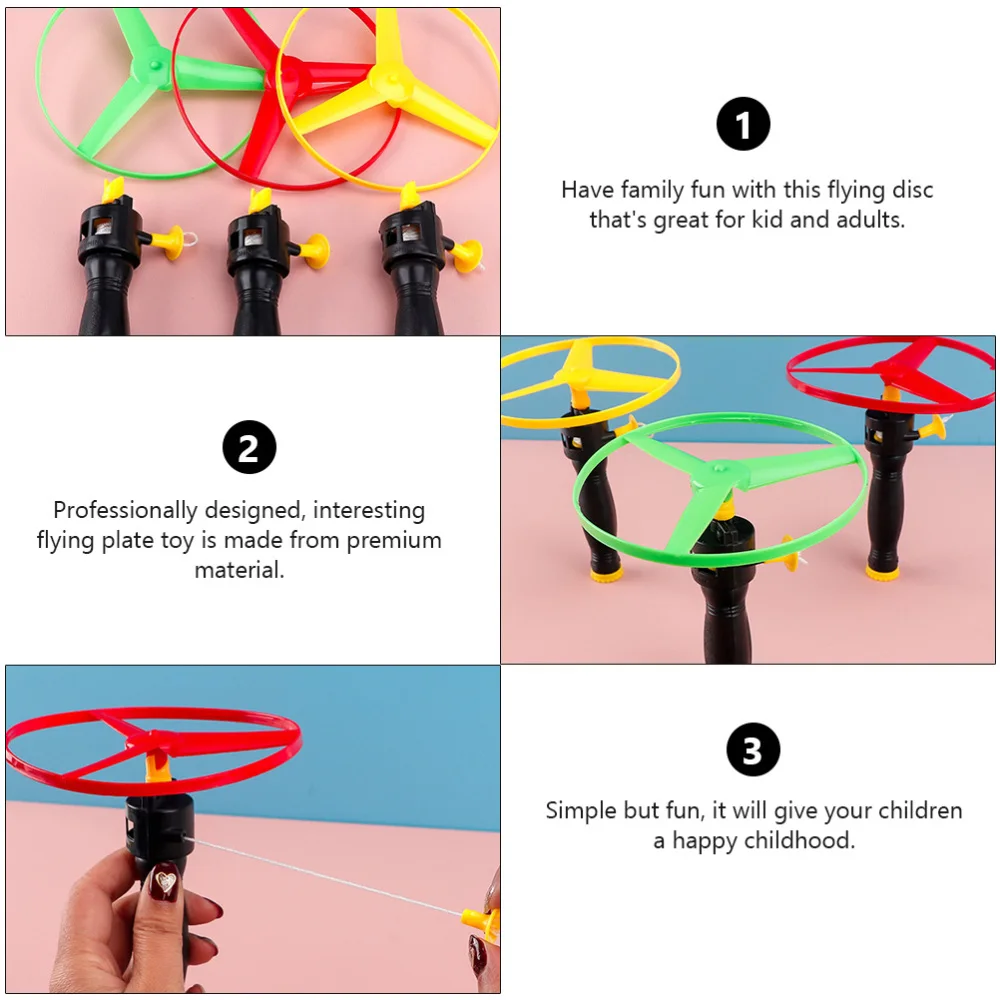 1

Have family fun with this flying disc that's great for kid and adults.

2

Professionally designed, interesting flying plate toy is made from premium material.

3

Simple but fun, it will give your children a happy childhood.