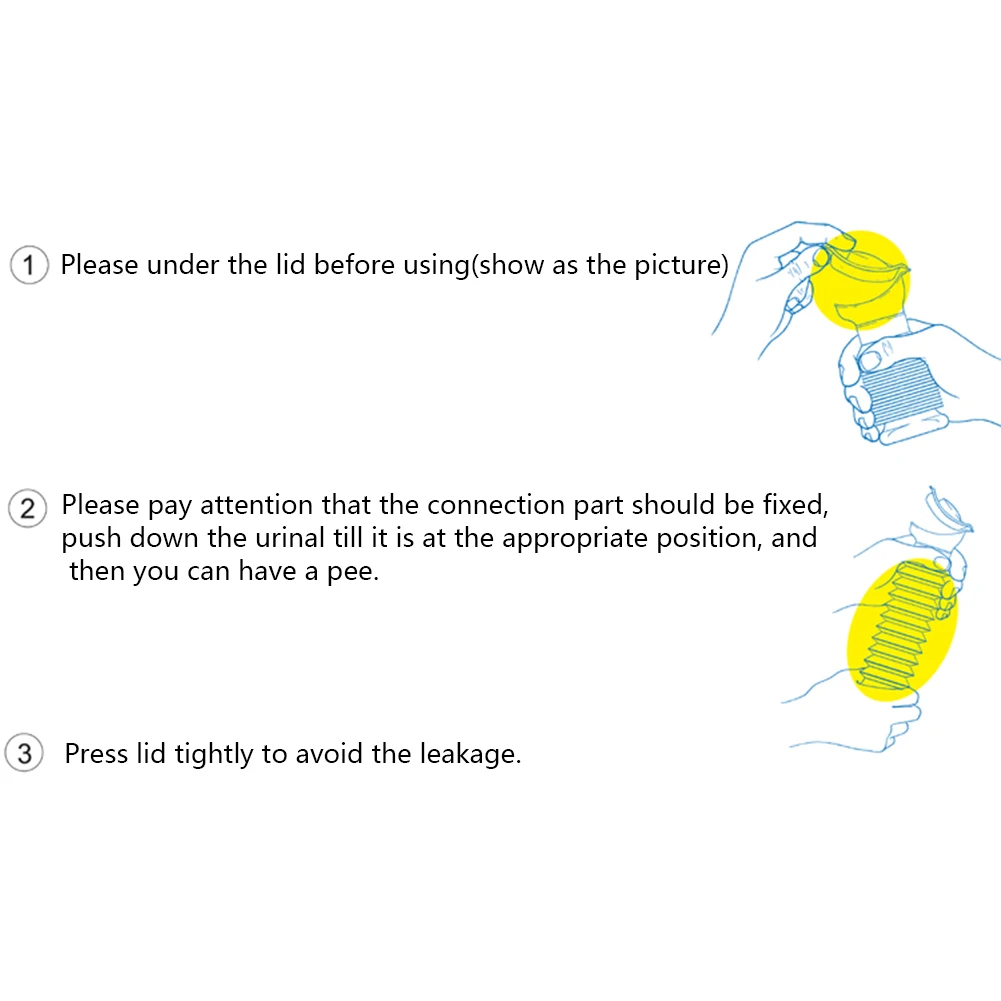 1 Please under the lid before using(show as the picture)

2 Please pay attention that the connection part should be fixed, push down the urinal till it is at the appropriate position, and then you can have a pee.

3 Press lid tightly to avoid the leakage.