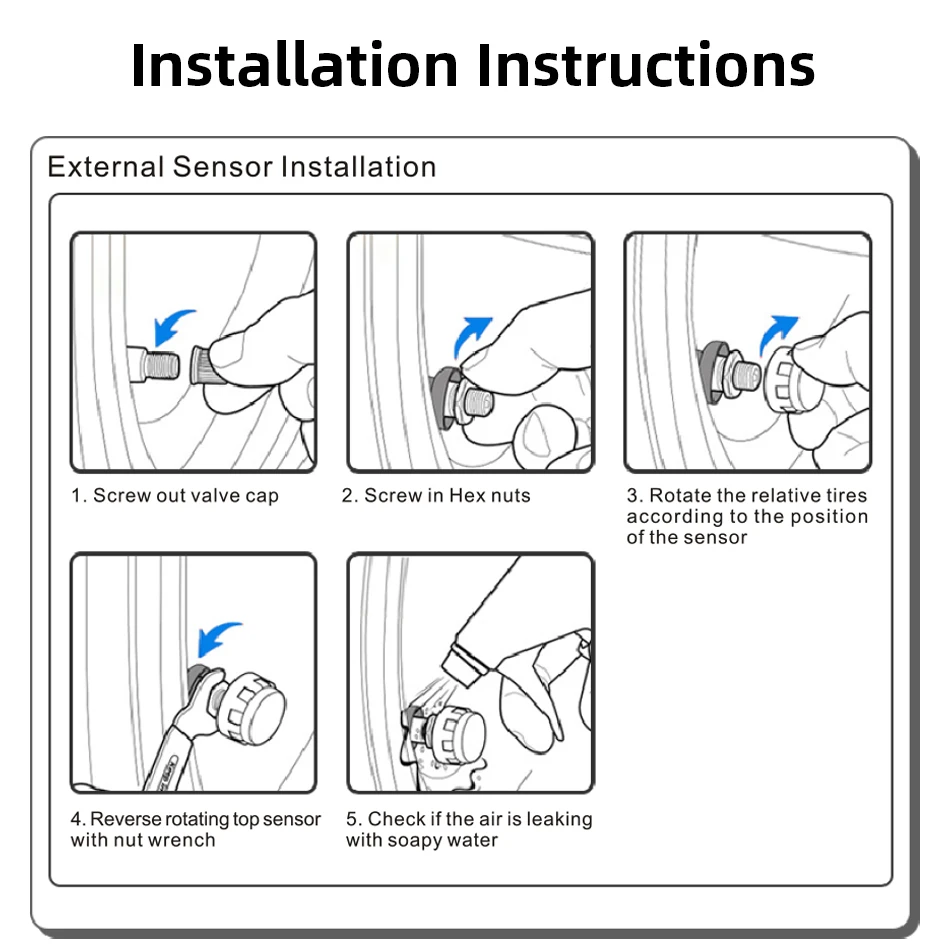 Installation Instructions

External Sensor Installation

1. Screw out valve cap

2. Screw in Hex nuts

3. Rotate the relative tires according to the position of the sensor

4. Reverse rotating top sensor with nut wrench

5. Check if the air is leaking with soapy water