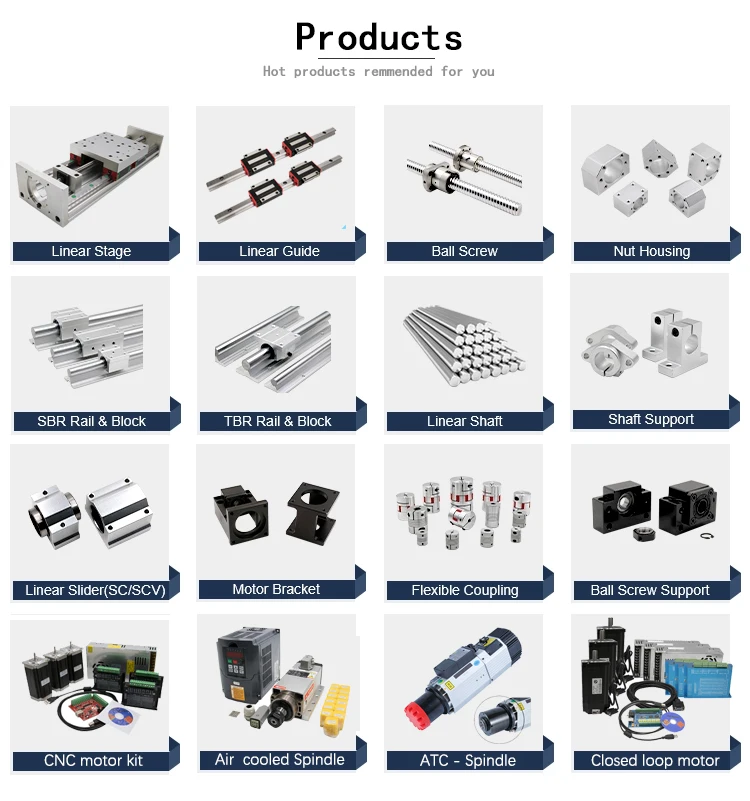 Products

Hot products remmended for you

Linear Stage

Linear Guide

Ball Screw

Nut Housing

SBR Rail & Block

TBR Rail & Block

Linear Shaft

Shaft Support

Linear Slider(SC/SCV)

Motor Bracket

Flexible Coupling

Ball Screw Support

CNC motor kit

Air cooled Spindle

ATC - Spindle

Closed loop motor