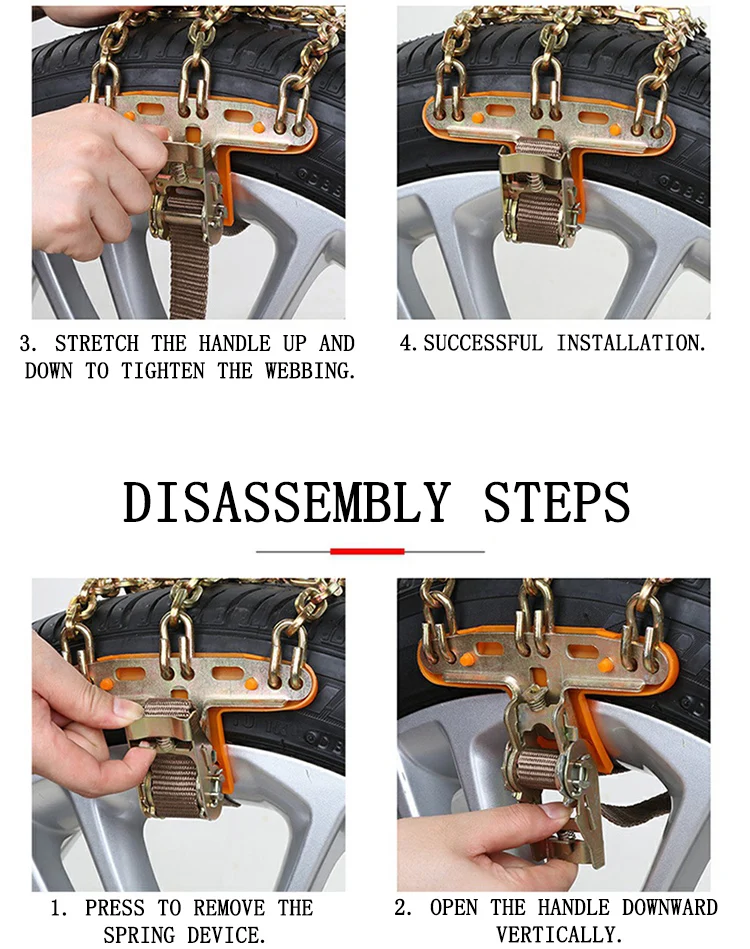 3. STRETCH THE HANDLE UP AND DOWN TO TIGHTEN THE WEBBING.

4. SUCCESSFUL INSTALLATION.

DISASSEMBLY STEPS

1. PRESS TO REMOVE THE SPRING DEVICE.

2. OPEN THE HANDLE DOWNWARD VERTICALLY.