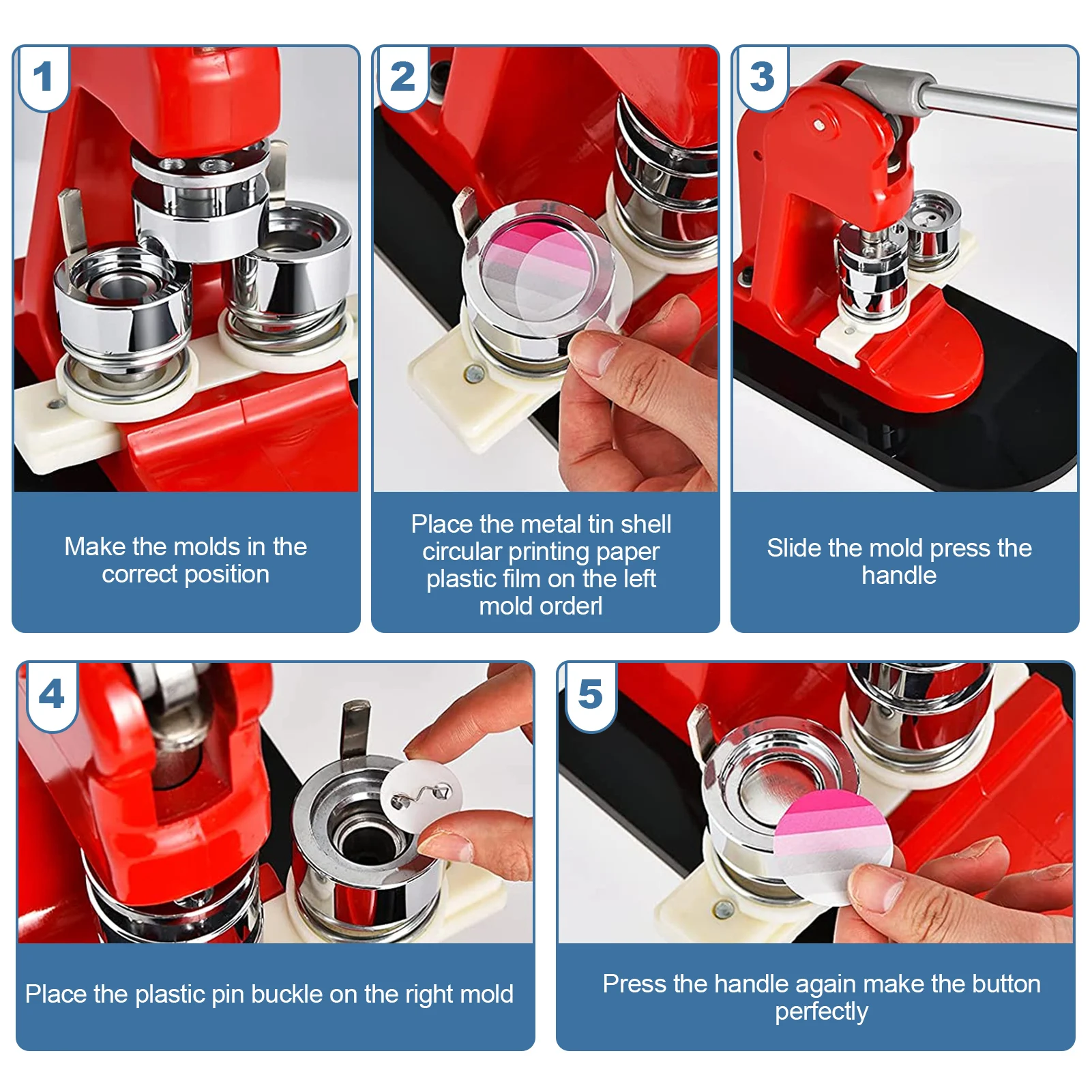 1

Make the molds in the correct position

2

Place the metal tin shell circular printing paper plastic film on the left mold orderl

3

Slide the mold press the handle

4

Place the plastic pin buckle on the right mold

5

Press the handle again make the button perfectly