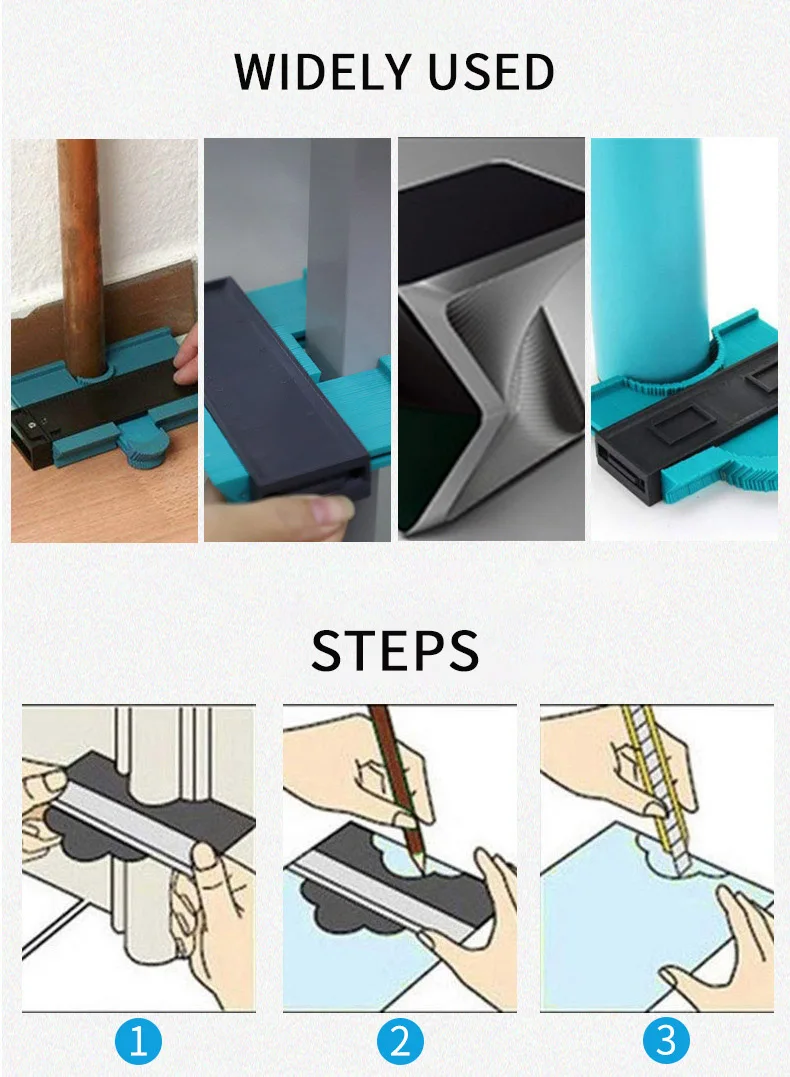 WIDELY USED

STEPS

1

2

3