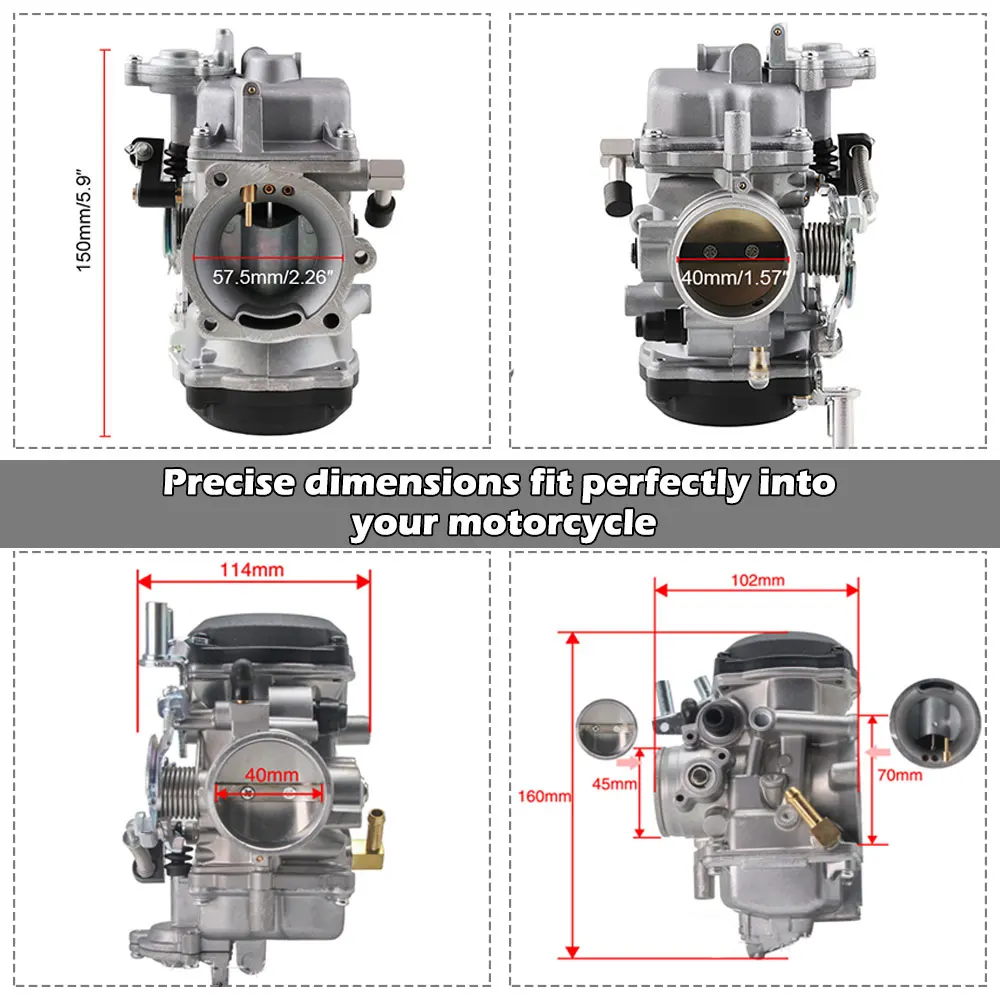 150mm/5.9"

57.5mm/2.26"

40mm/1.57"

Precise dimensions fit perfectly into your motorcycle

114mm

40mm

102mm

160mm

45mm

70mm