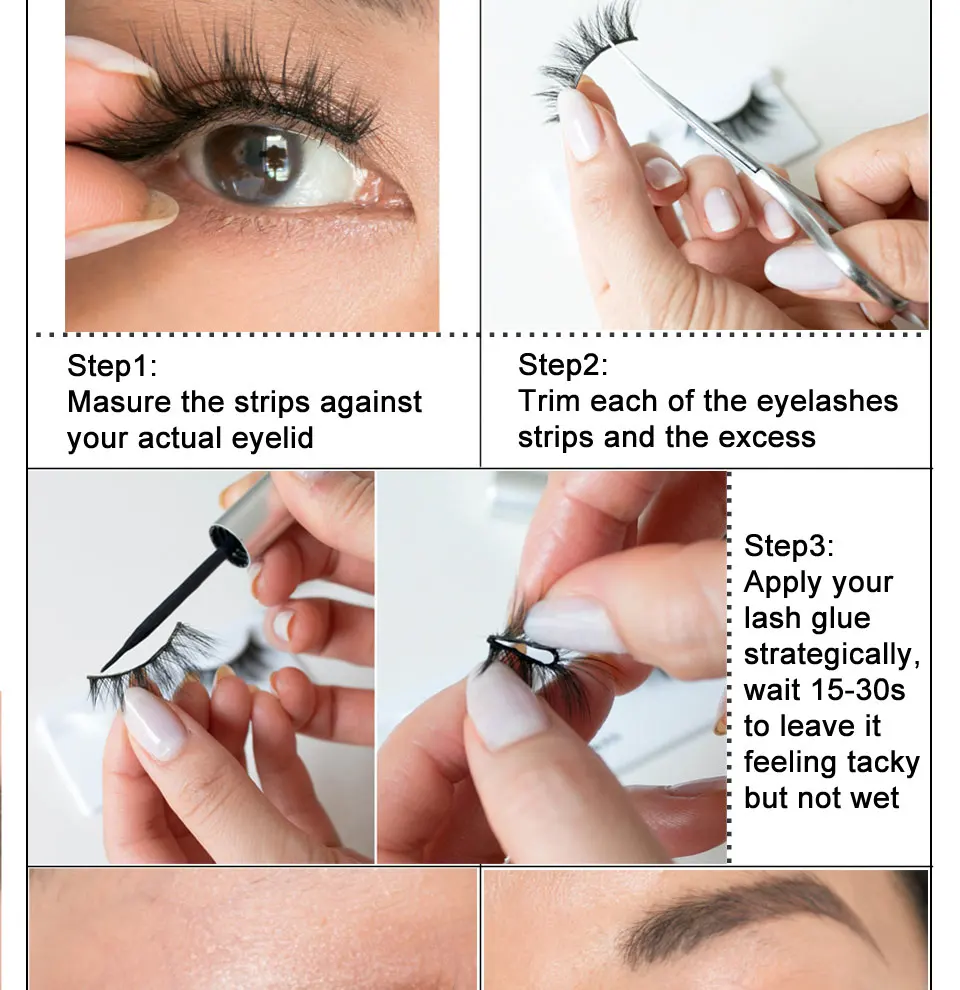 Step1:
Masure the strips against your actual eyelid

Step2:
Trim each of the eyelashes strips and the excess

Step3:
Apply your lash glue strategically, wait 15-30s to leave it feeling tacky but not wet