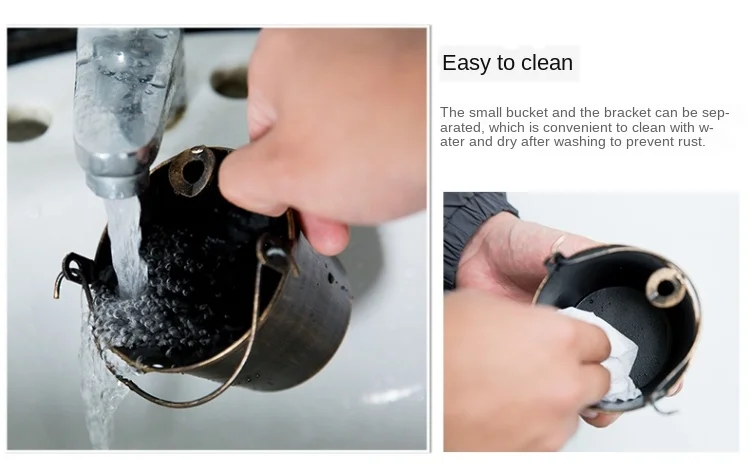 Easy to clean

The small bucket and the bracket can be separated, which is convenient to clean with water and dry after washing to prevent rust.