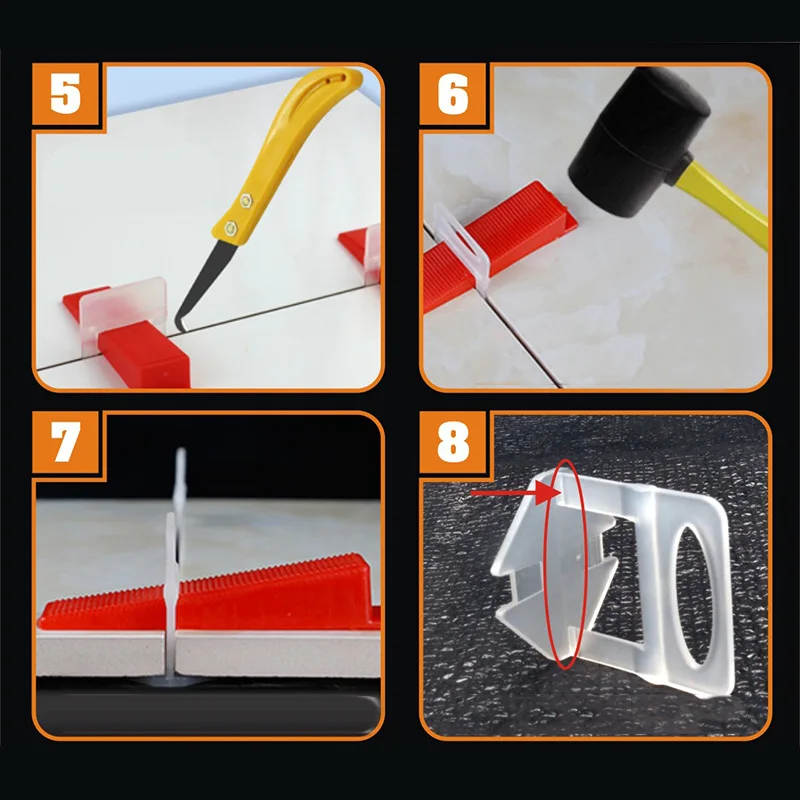 5

6

7

8